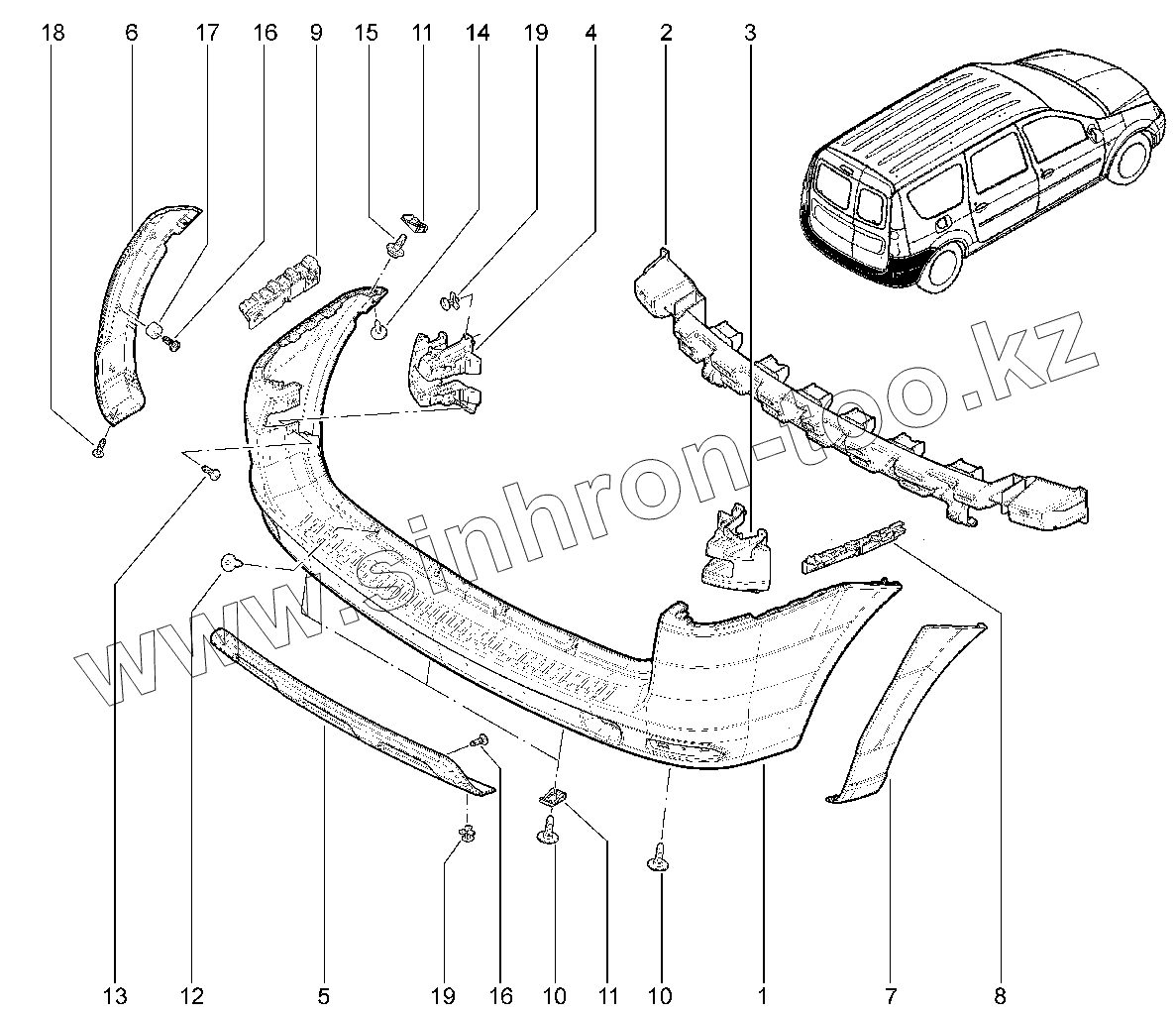 18 6 17 16 9 15 11 14 19 4 2 3

www.sinhron-too.kz

13 12 5 19 16 10 11 10 1 7 8