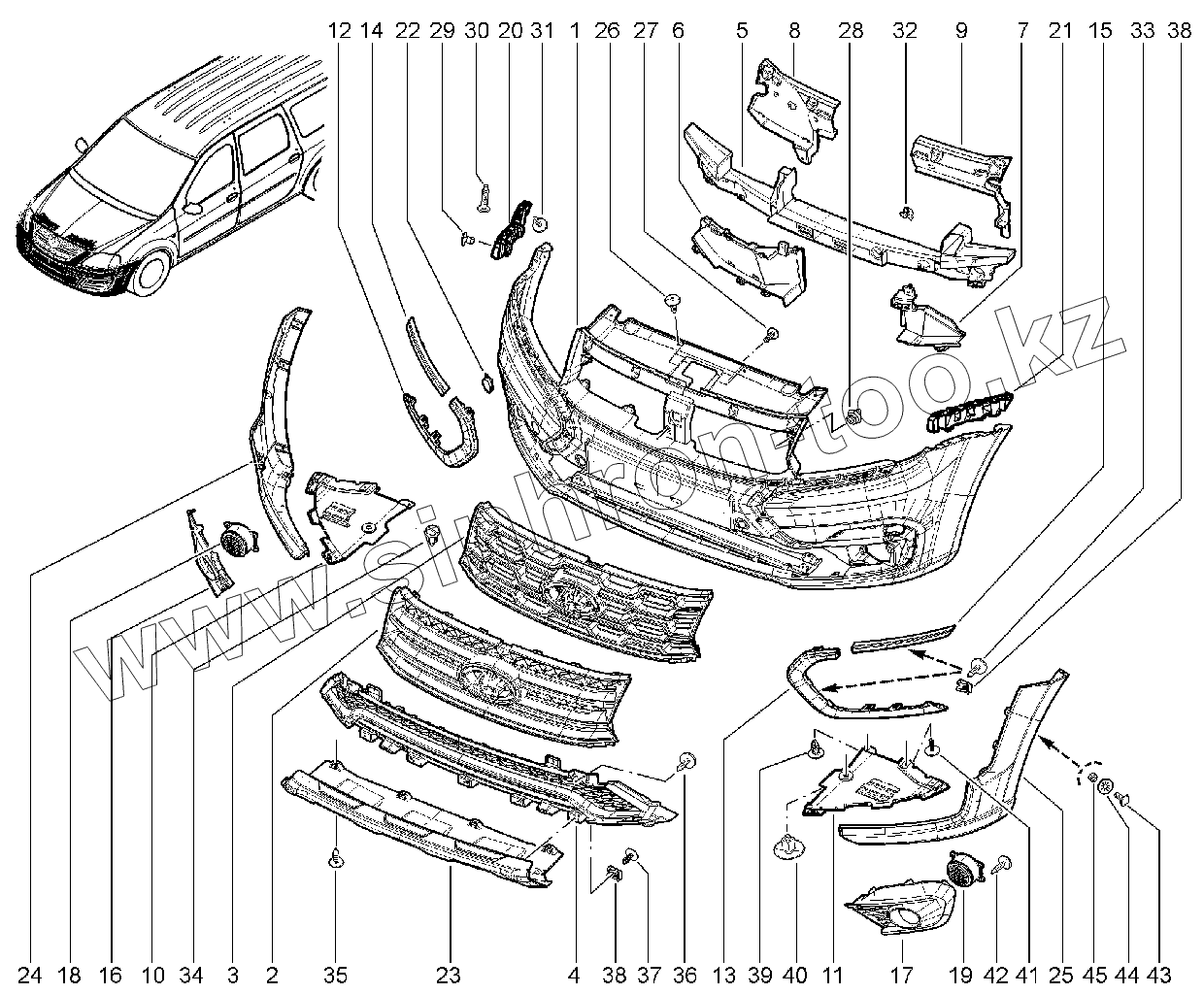 12 14 22 29 30 20 31 1 26 27 6 5 8 28 32 9 7 21 15 33 38

www.sinhron-too.kz

24 18 16 10 34 3 2 35 23 4 38 37 36 13 39 40 11 17 19 42 41 25 45 44 43