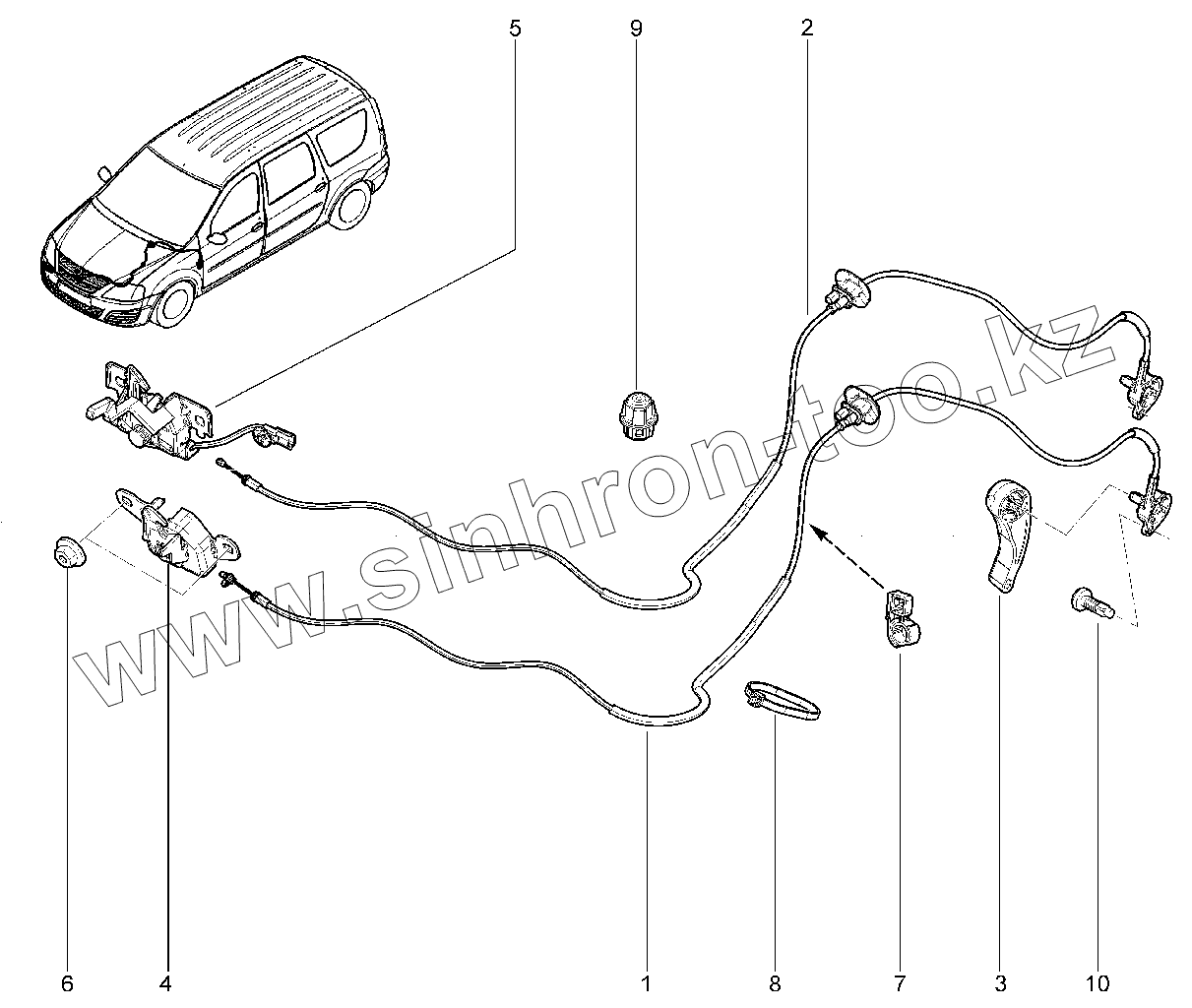 5
9
2
www.sinhron-too.kz
6
4
1
8
7
3
10