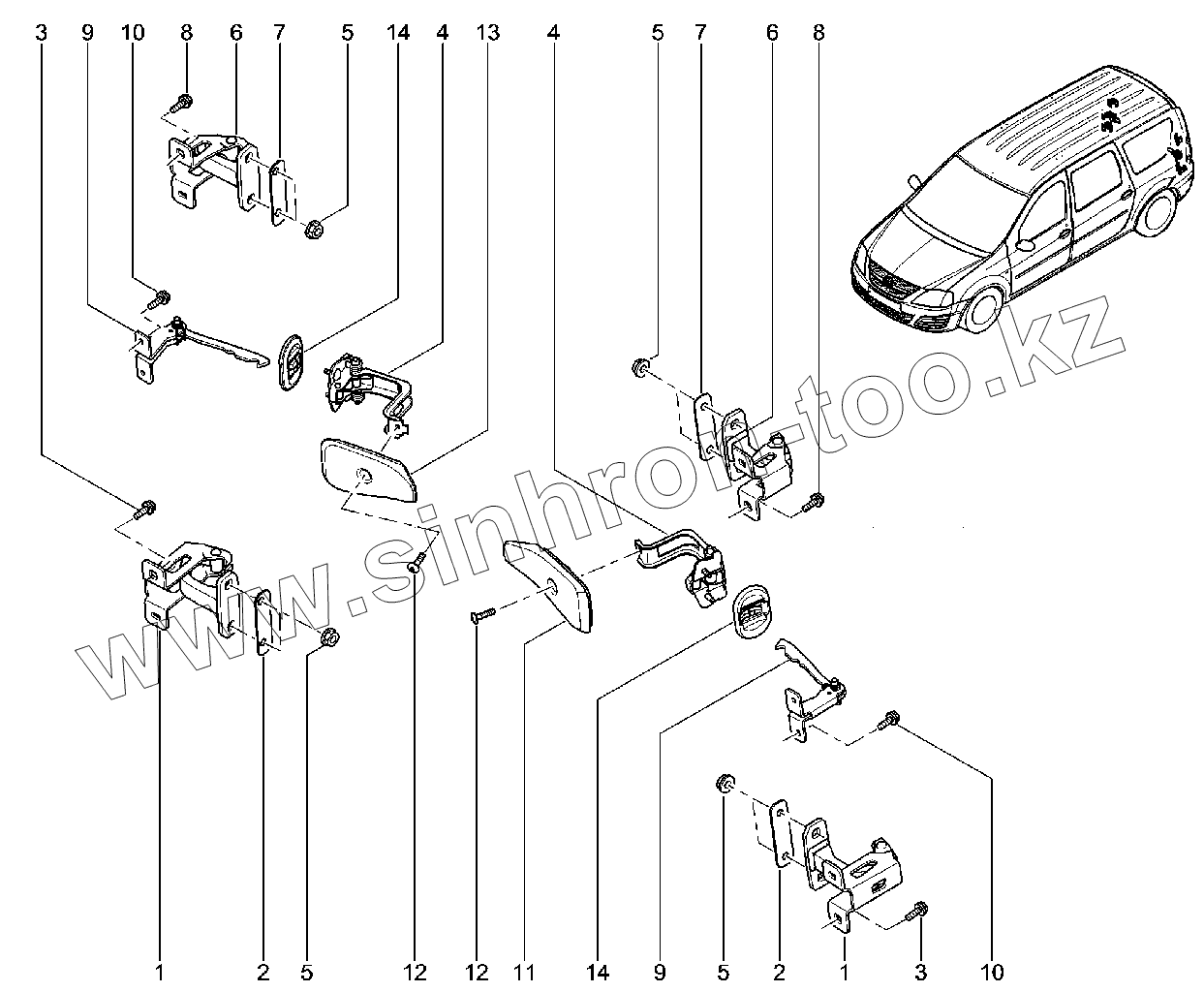 3 9 10 8 6 7 5 14 4 13 4 5 7 6 8

www.sinhron-too.kz

1 2 5 12 12 11 14 9 5 2 1 3 10