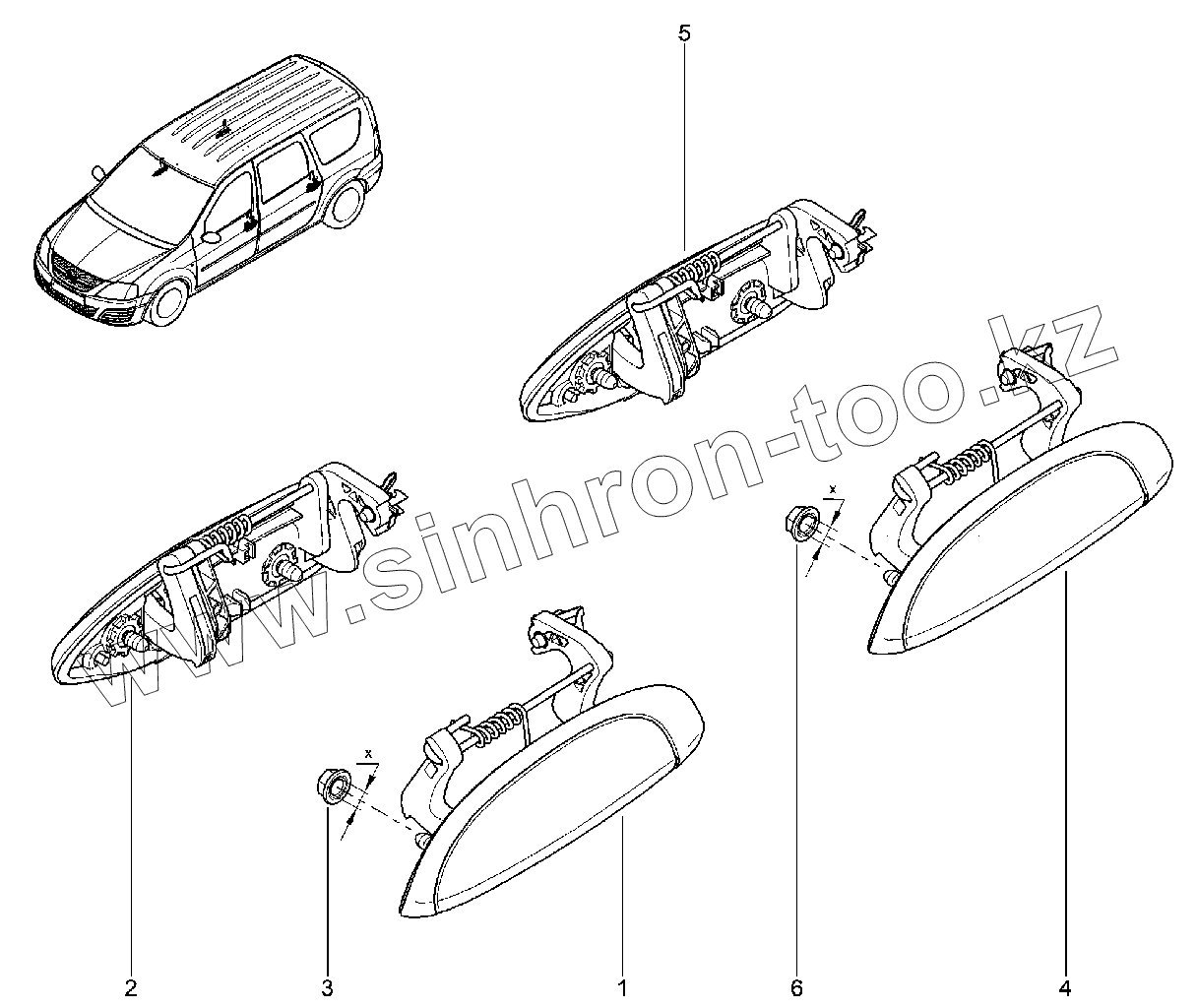 5

www.sinhron-too.kz

x

x

2 3 1 6 4