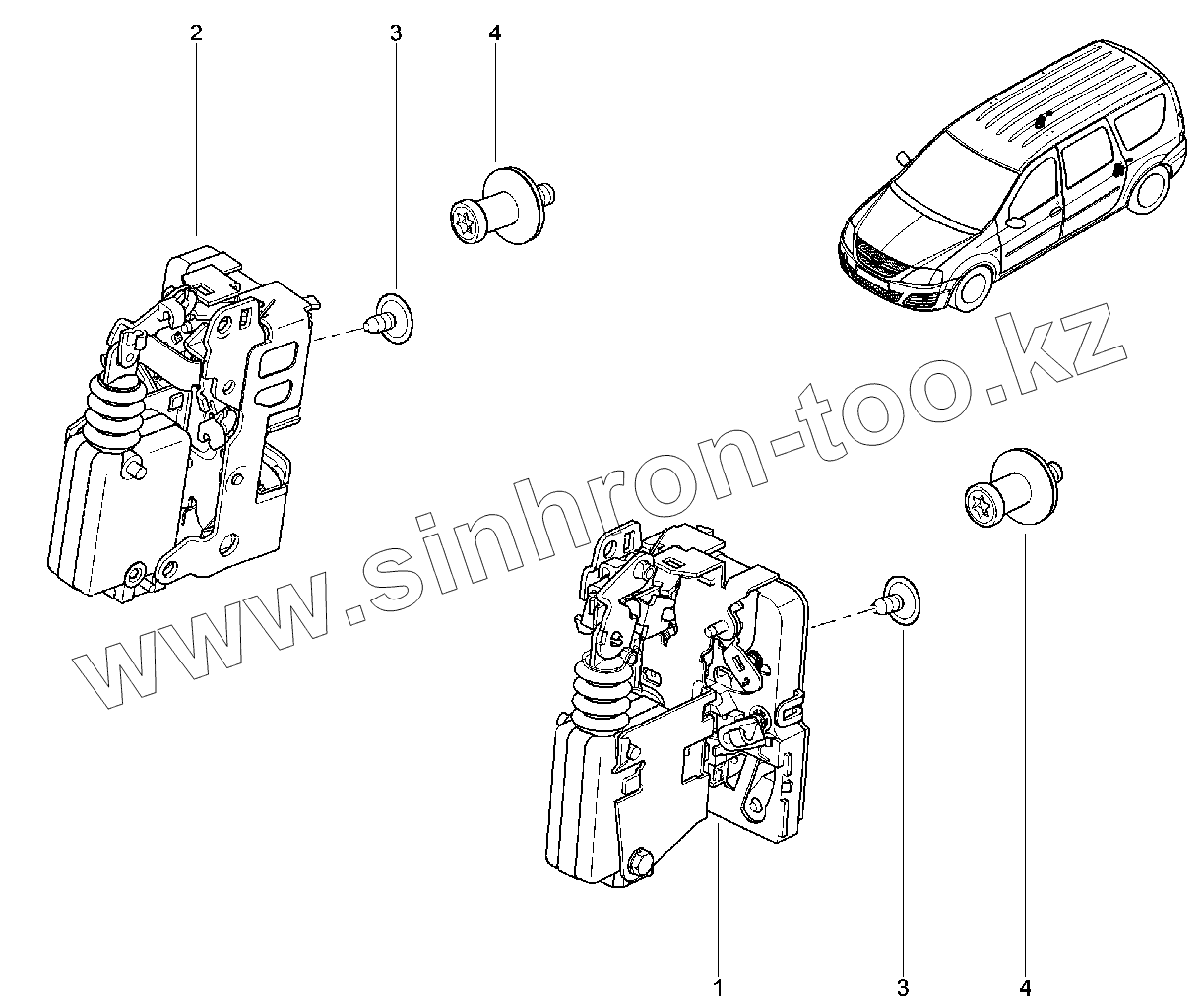 2
3
4
www.sinhron-too.kz
1
3
4