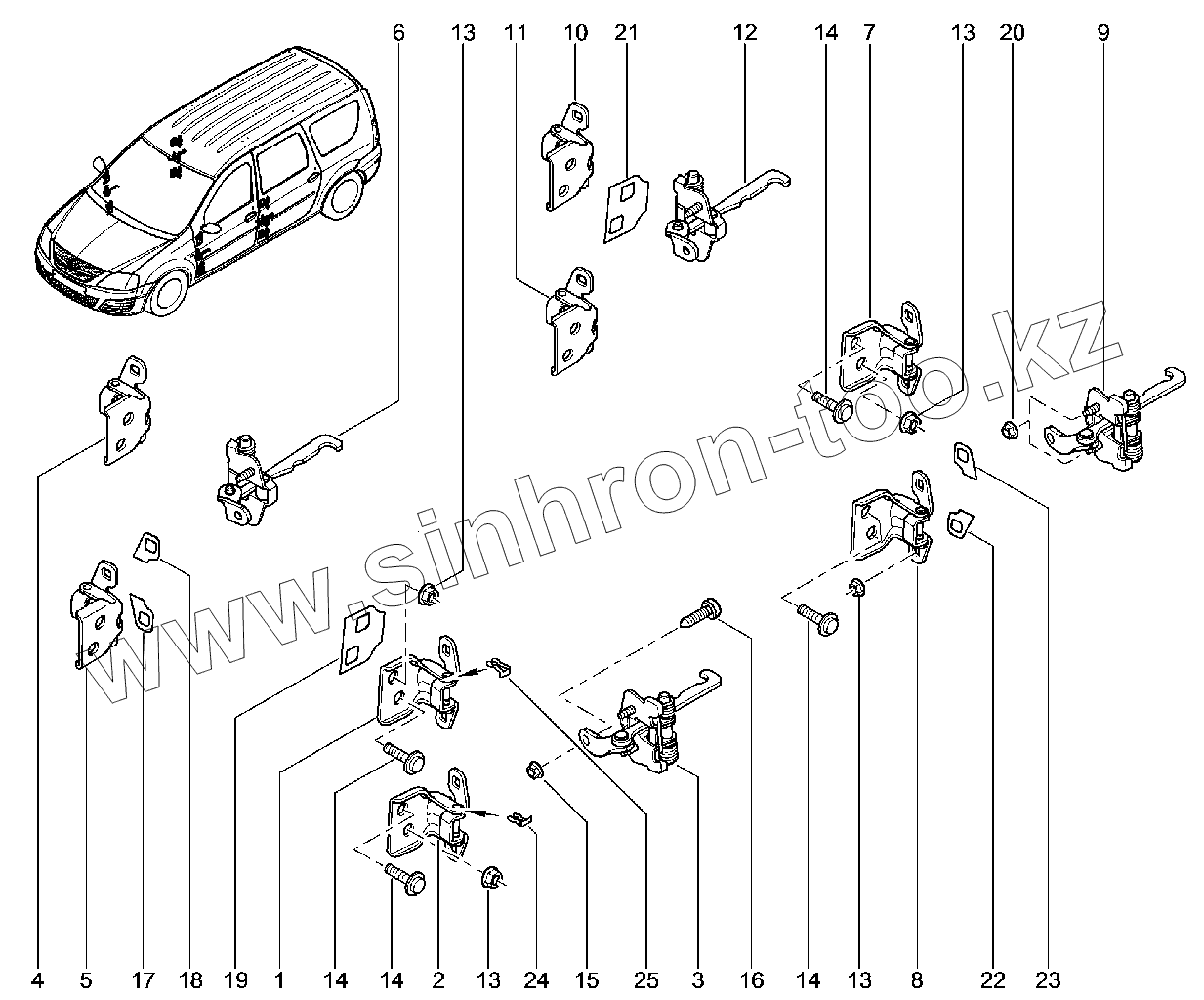 6 13 11 10 21 12 14 7 13 20 9

www.sinhron-too.kz

4 5 17 18 19 1 14 14 2 13 24 15 25 3 16 14 13 8 22 23