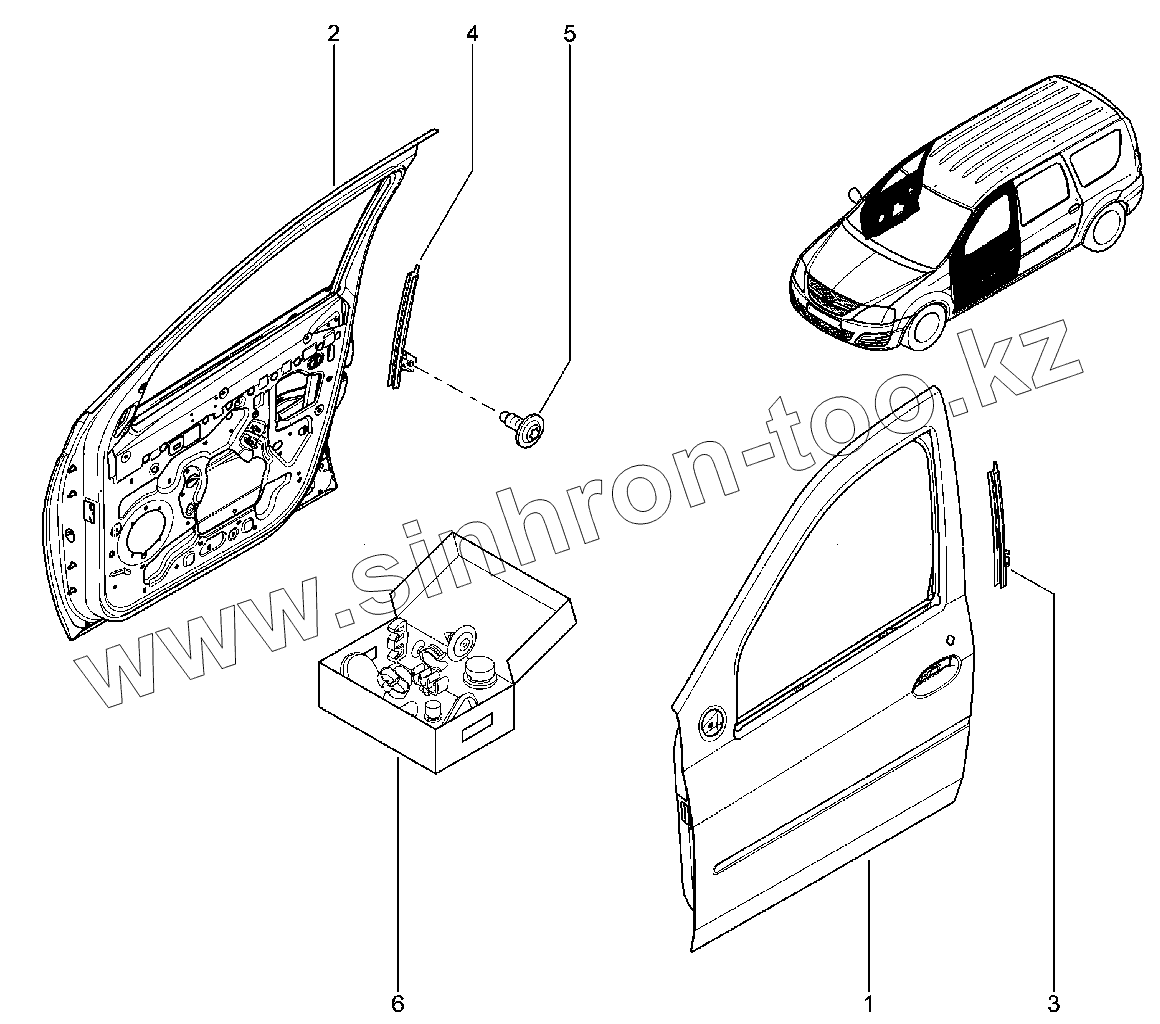 2
4
5
www.sinhron-too.kz
6
1
3