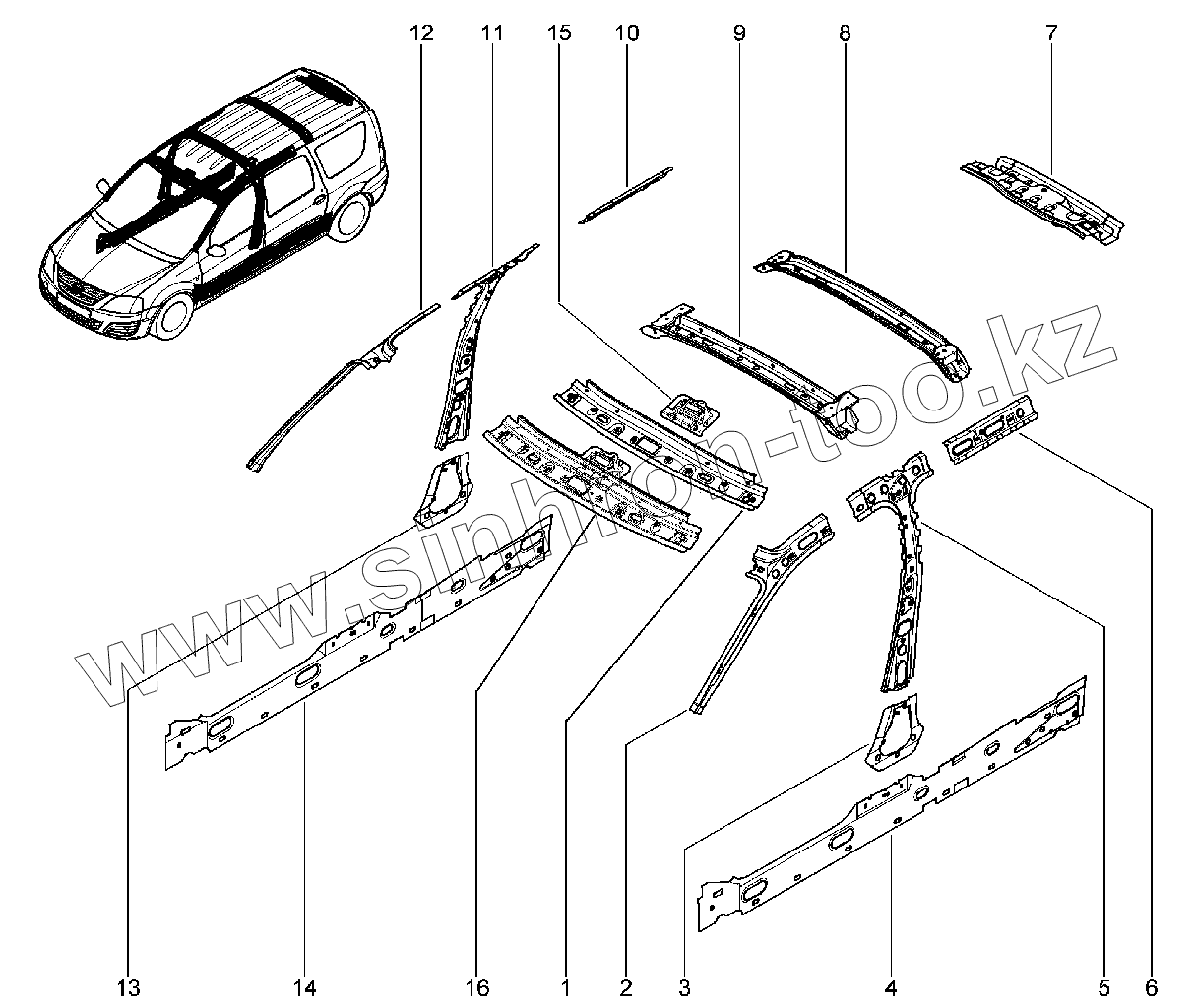 12 11 15 10 9 8 7

www.sinhron-too.kz

13 14 16 1 2 3 4 5 6