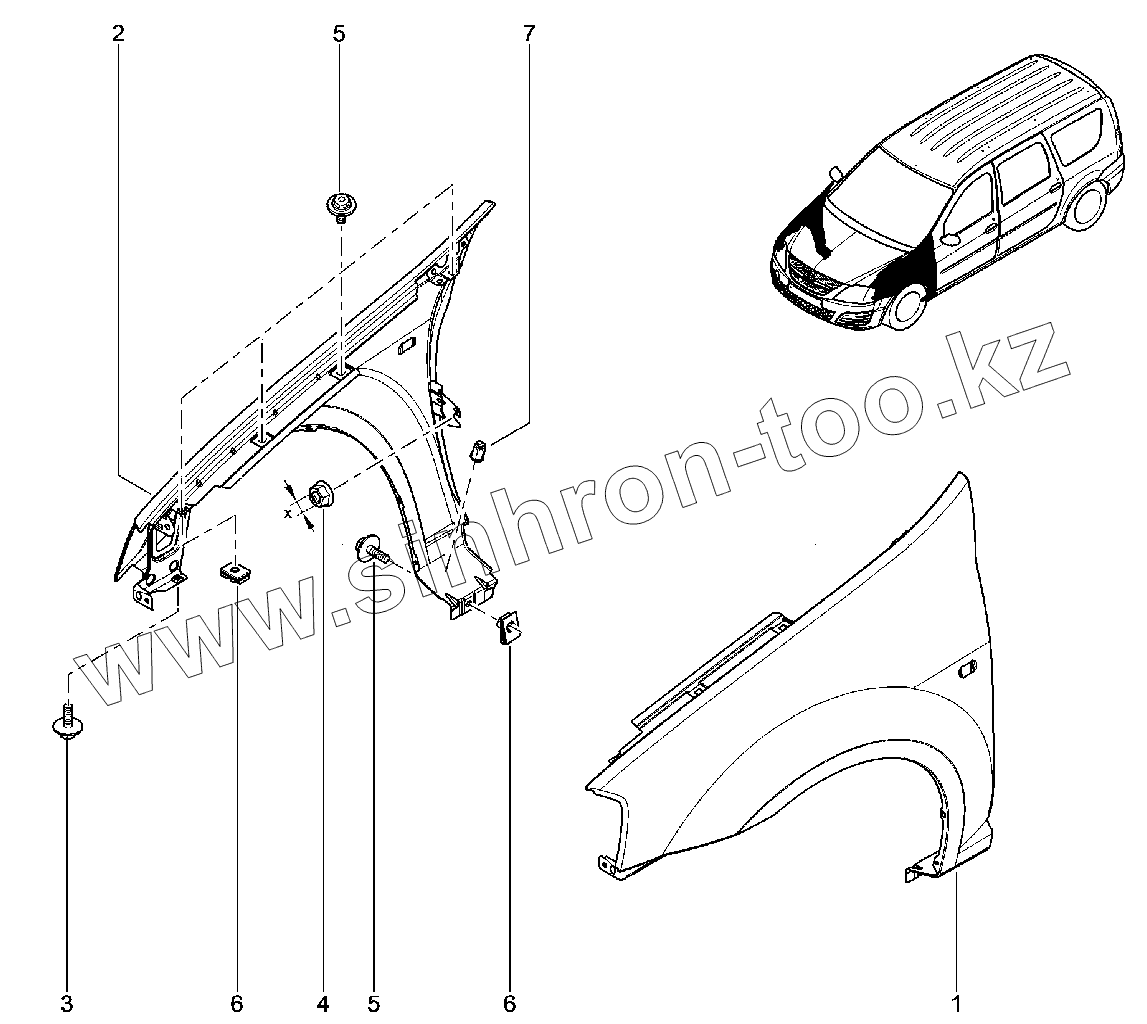 2
5
7
www.sinhron-too.kz
x
3
6
4
5
6
1