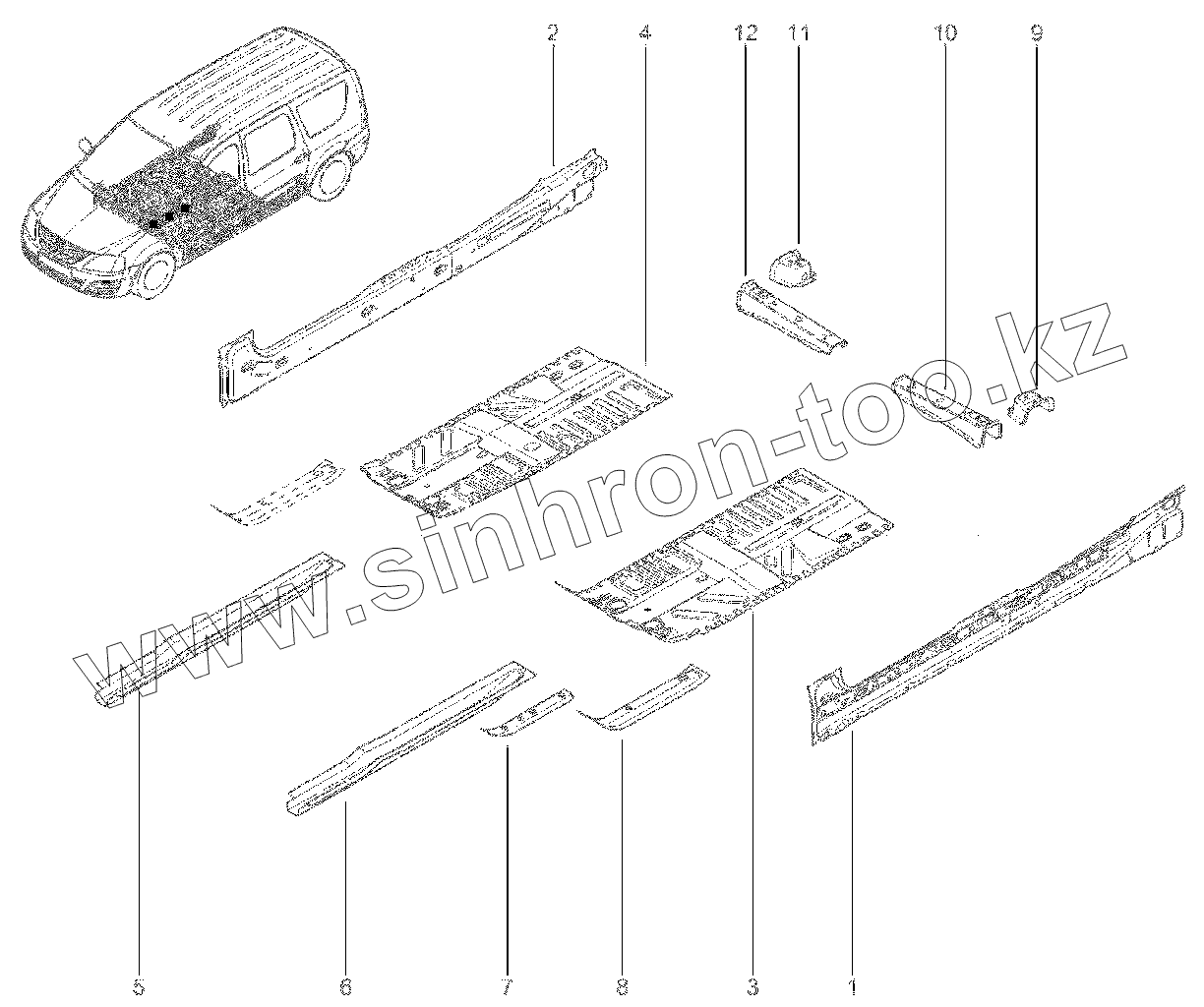 2
4
12
11
10
9
www.sinhron-too.kz
5
6
7
8
3
1