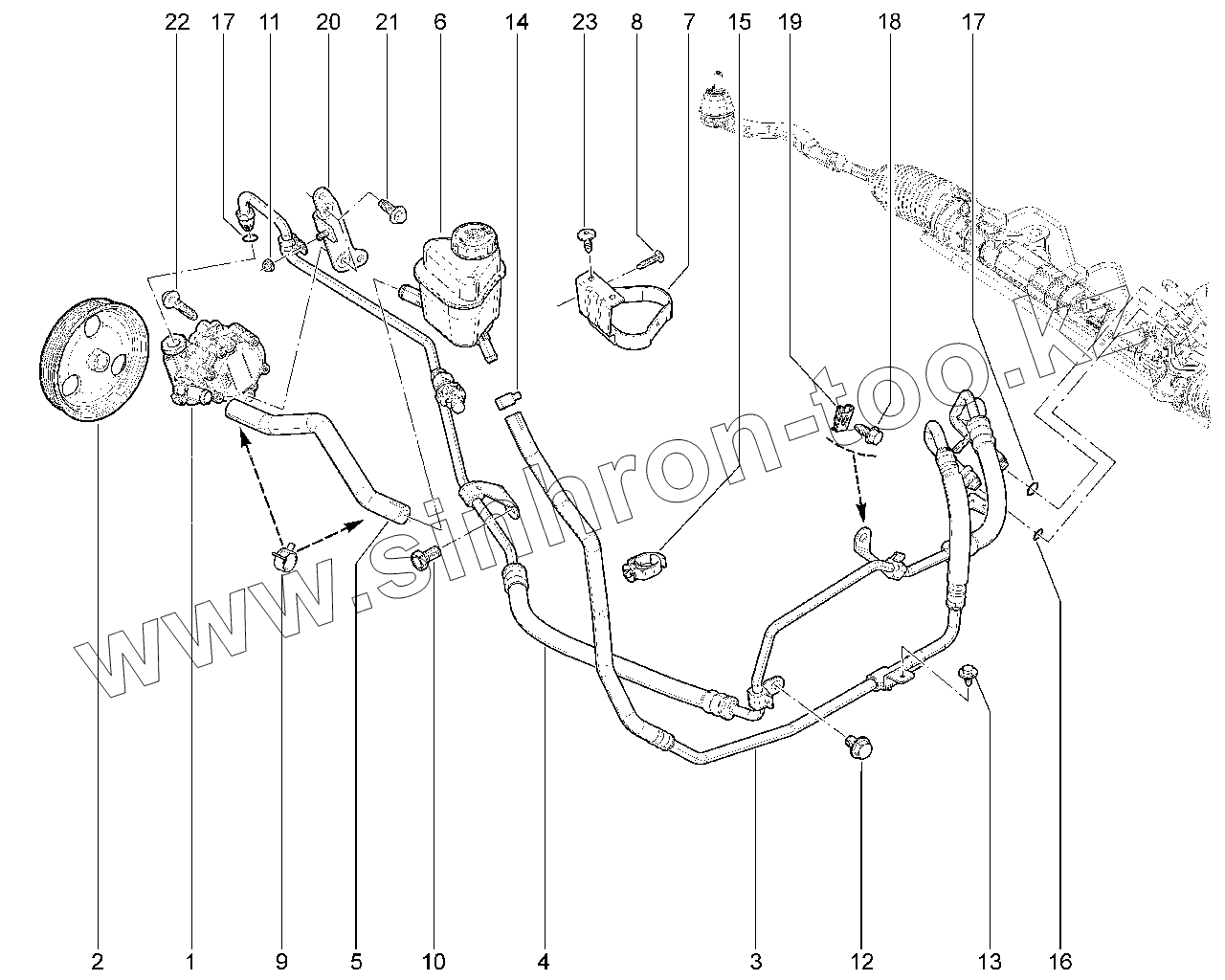 22 17 11 20 21 6 14 23 8 7 15 19 18 17

www.sinhron-too.kz

2 1 9 5 10 4 3 12 13 16