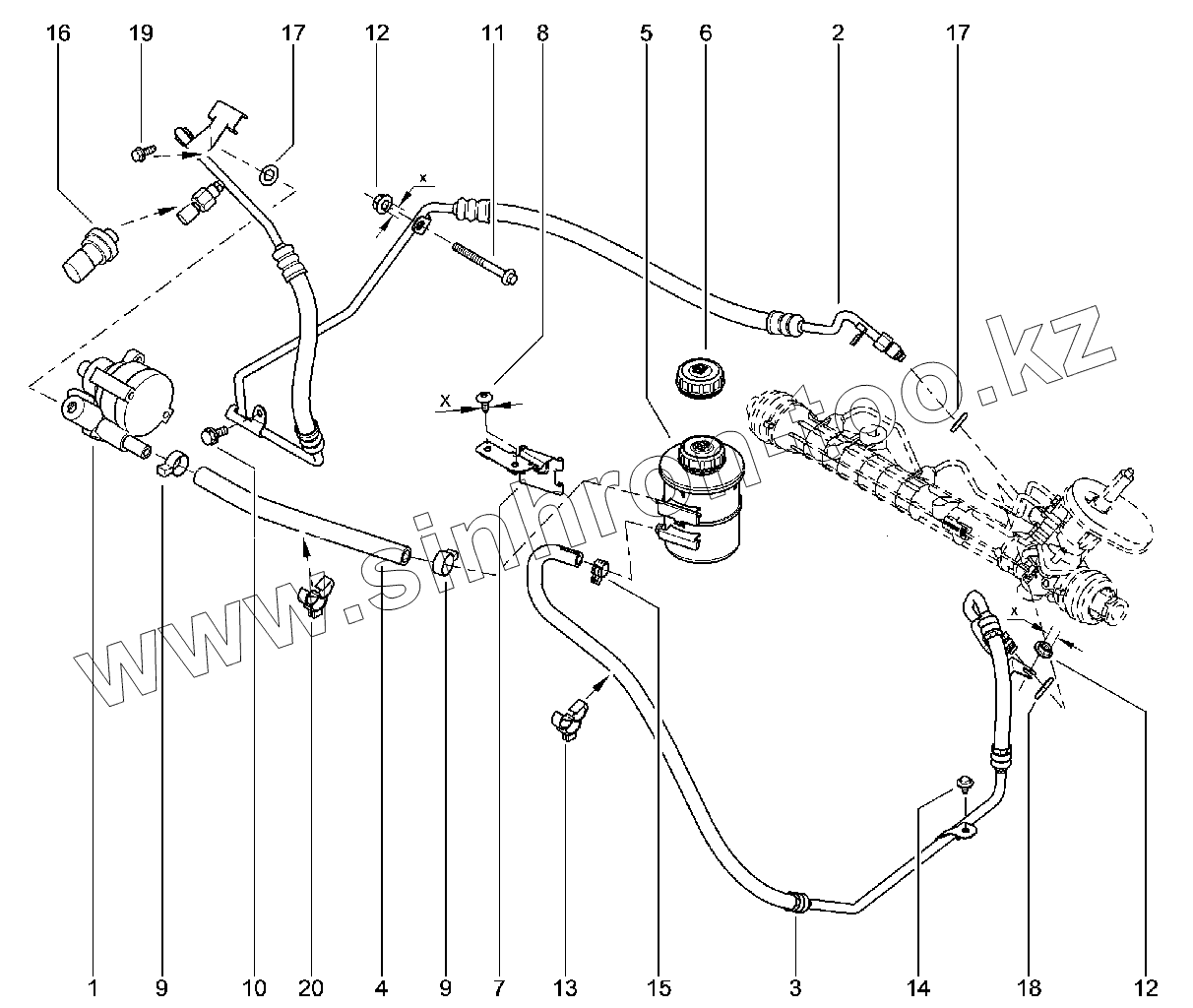 16 19 17 12 11 8 5 6 2 17

x

X

x

www.sinhron-too.kz

1 9 10 20 4 9 7 13 15 3 14 18 12