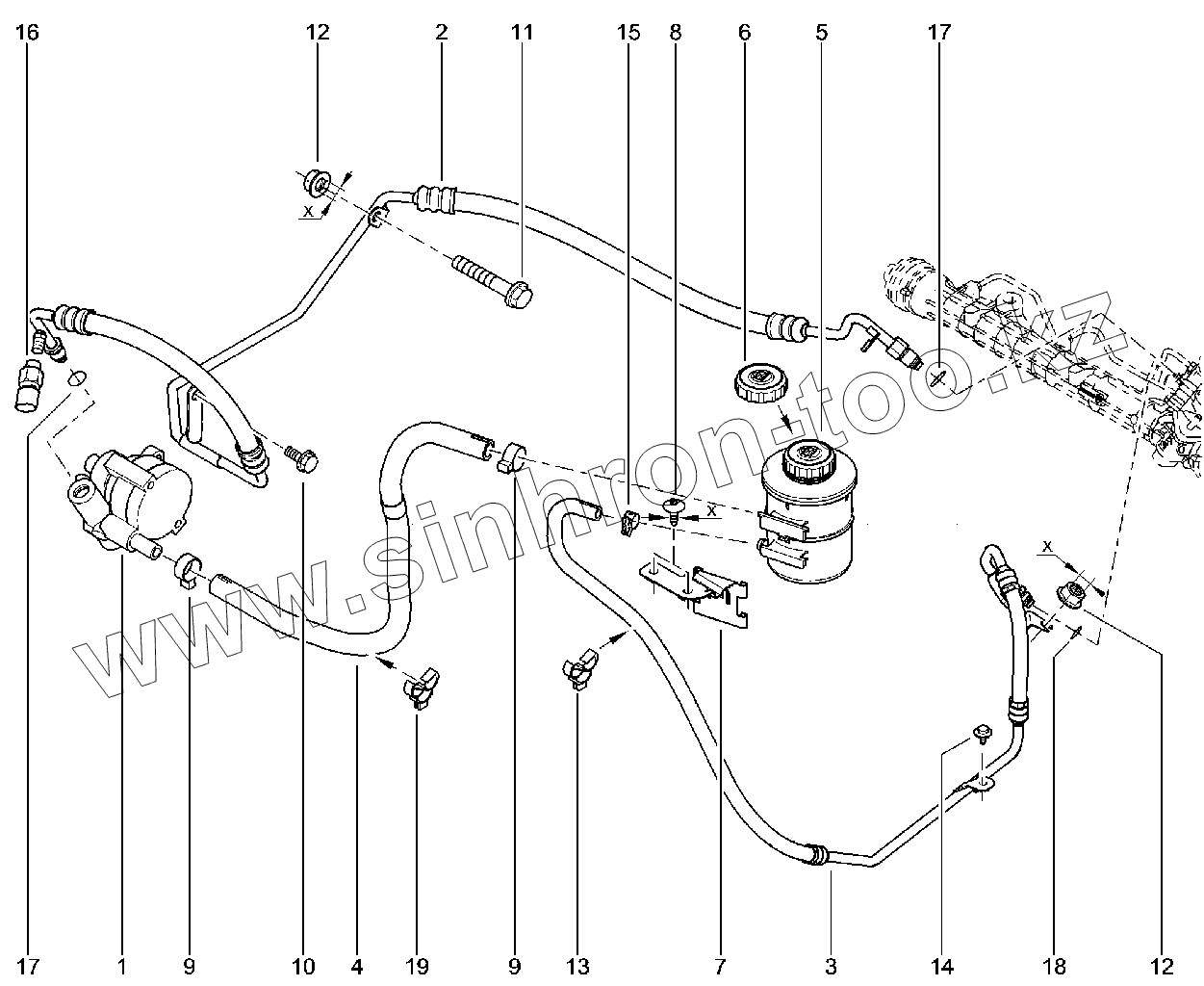 16
12
2
11
15
8
6
5
17
x
x
x
www.sinhron-too.kz
17
1
9
10
4
19
9
13
7
3
14
18
12