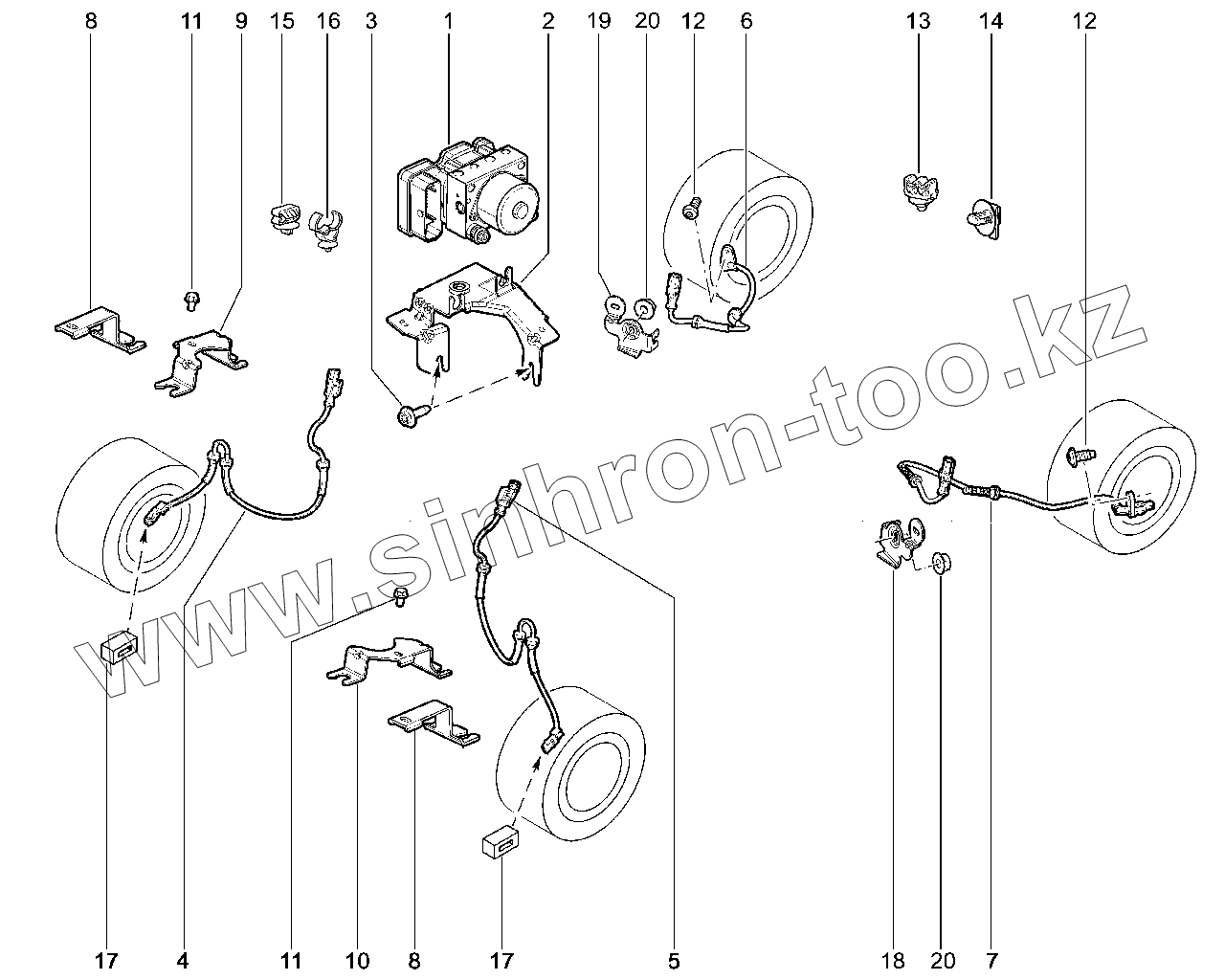 8 11 9 15 16 3 1 2 19 20 12 6 13 14 12

www.sinhron-too.kz

17 4 11 10 8 17 5 18 20 7