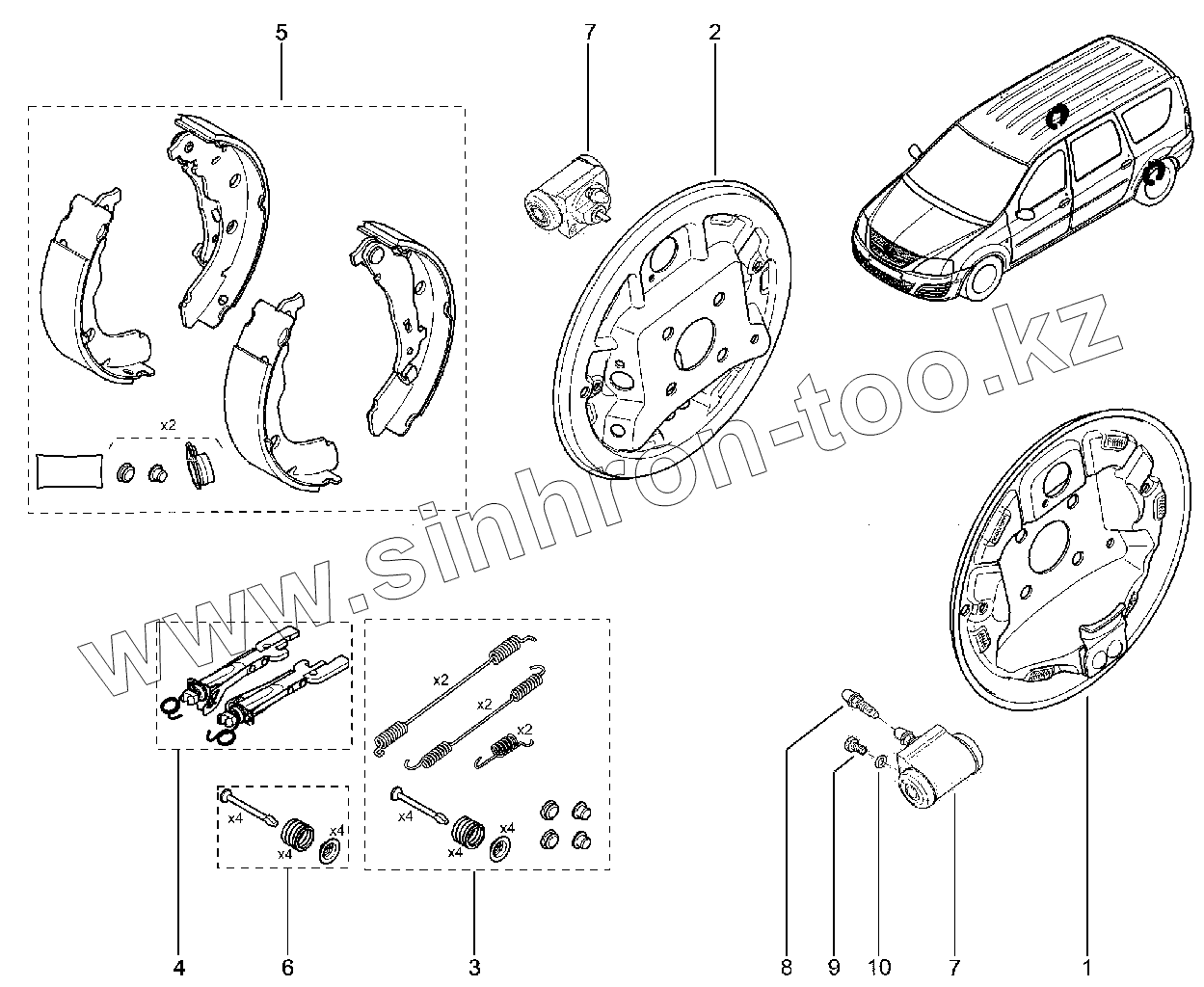 5

7

2

x2

www.sinhron-too.kz

x2

x2

x2

x4

x4

x4

x4

x4

x4

4

6

3

8

9

10

7

1