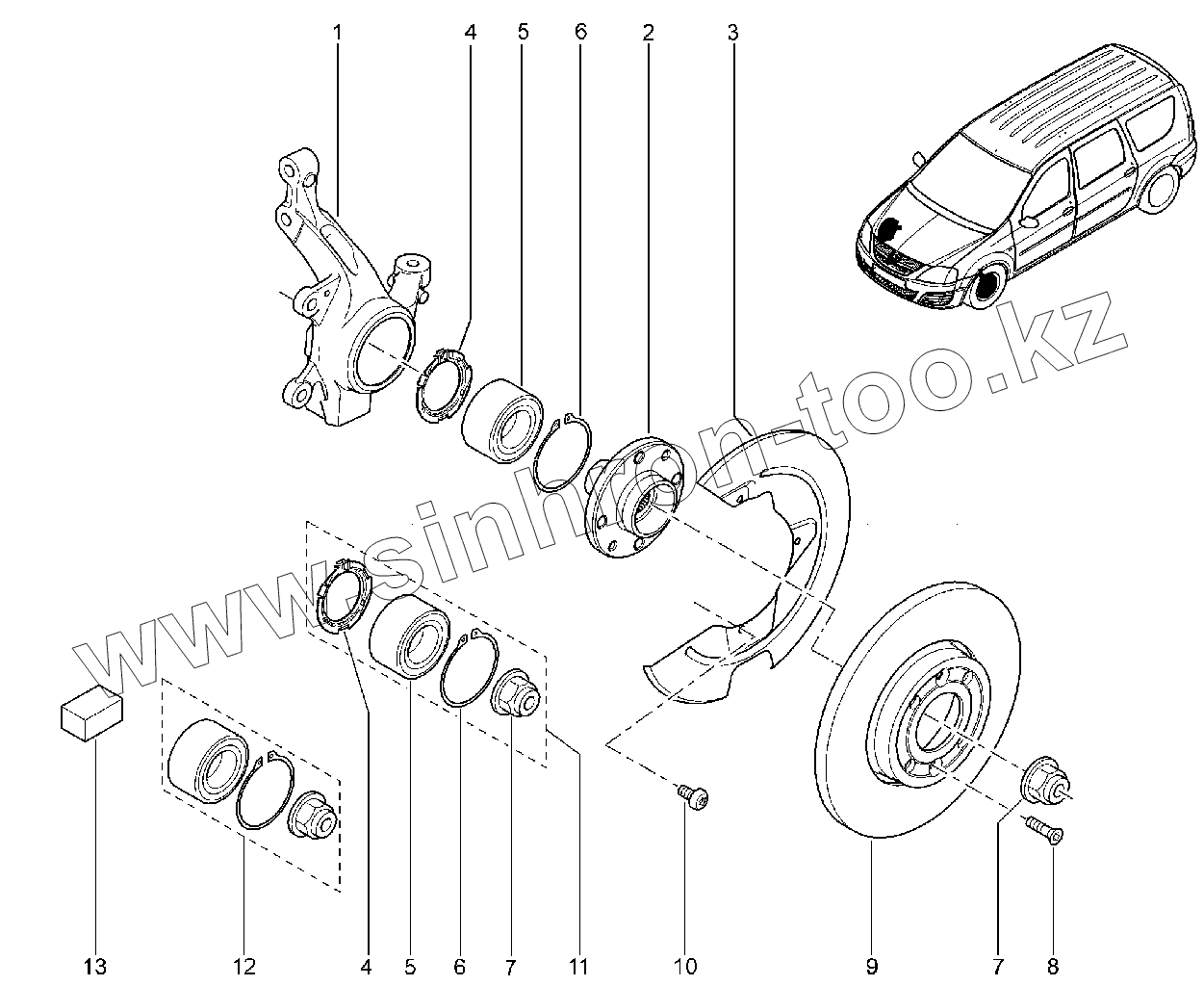 1 4 5 6 2 3

www.sinhron-too.kz

13 12 4 5 6 7 11 10 9 7 8