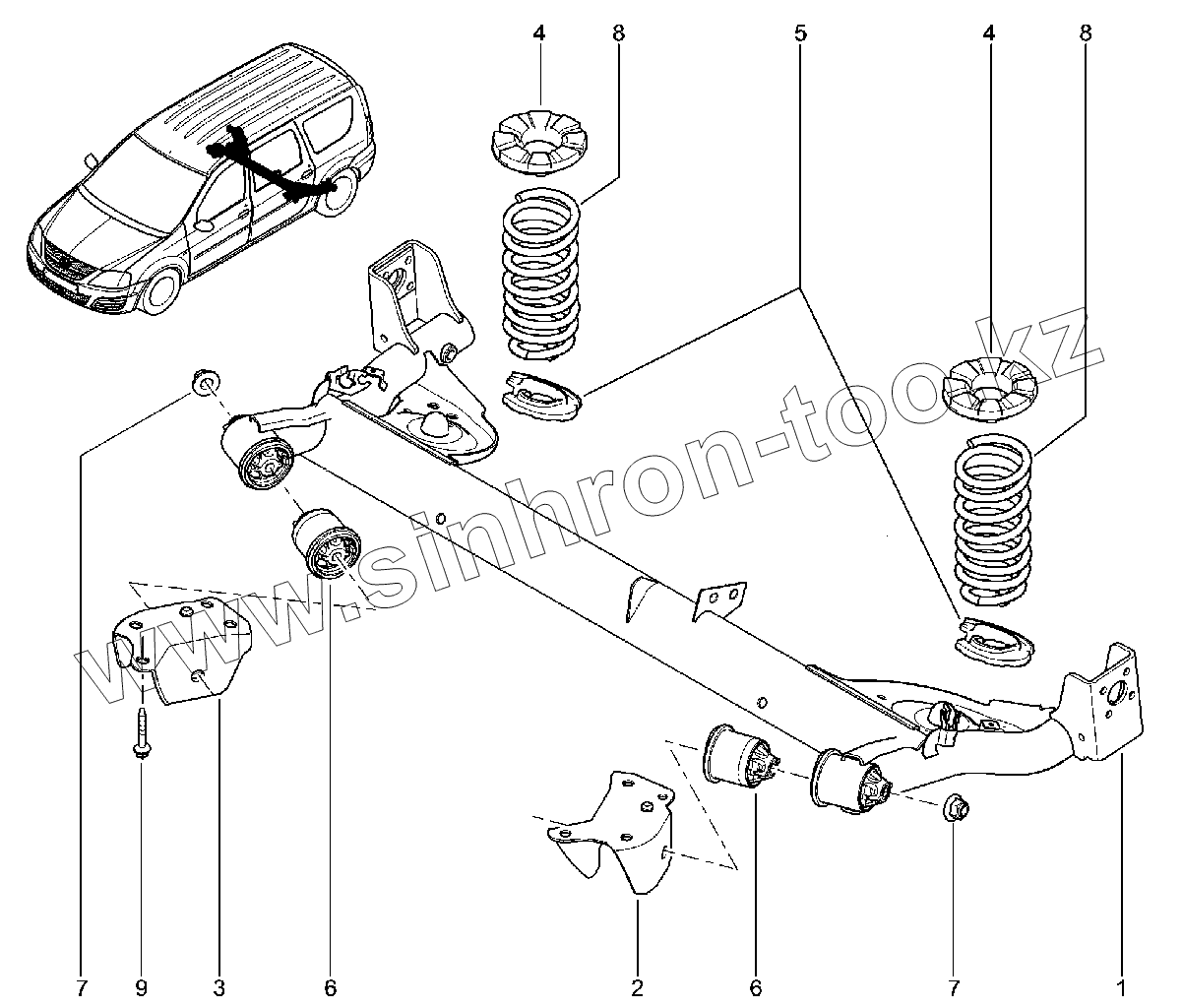 4 8 5 4 8

www.sinhron-too.kz

7 9 3 6 2 6 7 1