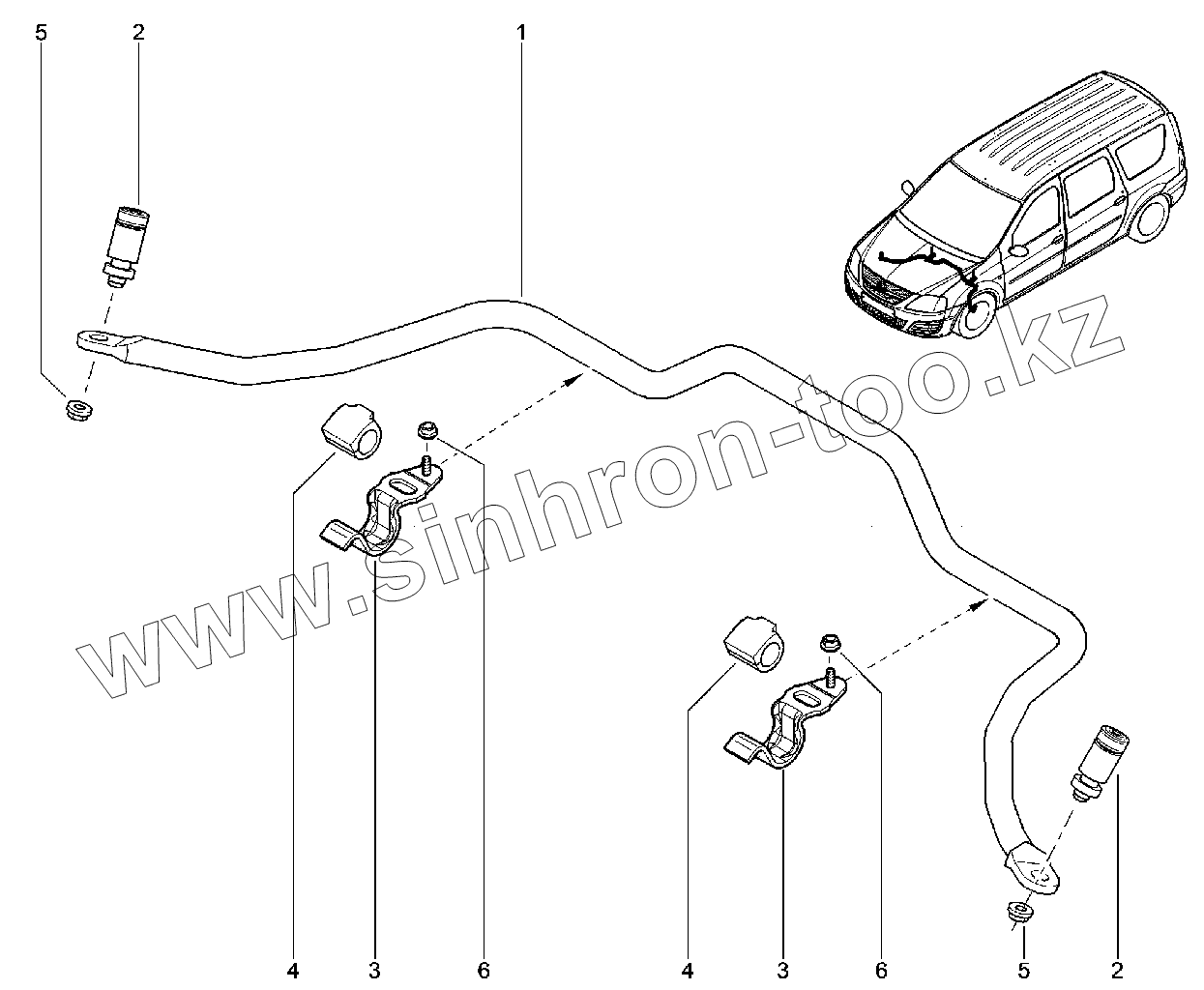 5
2
1
www.sinhron-too.kz
4
3
6
4
3
6
5
2