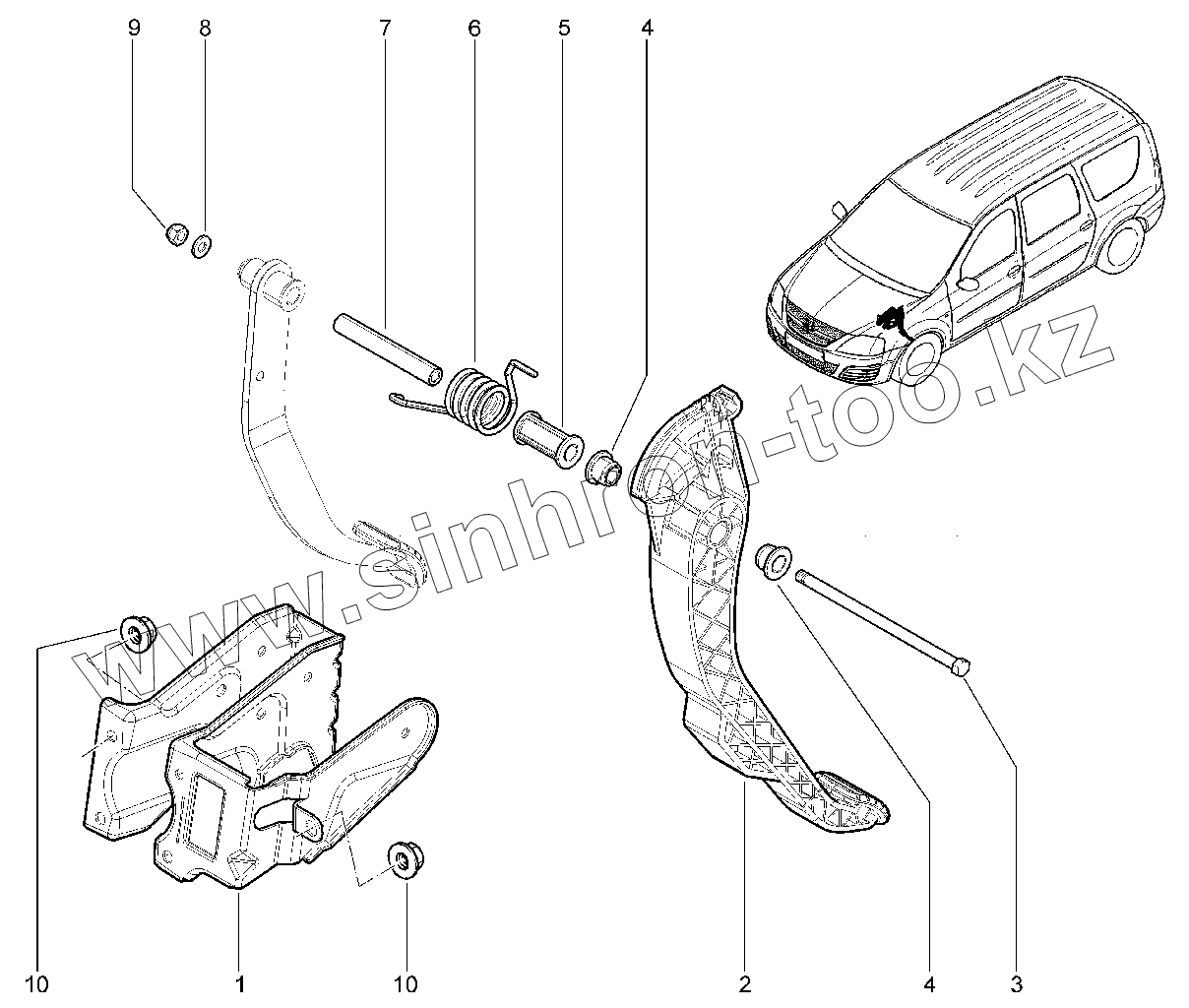 9 8 7 6 5 4

www.sinhron-too.kz

10 1 10 2 4 3