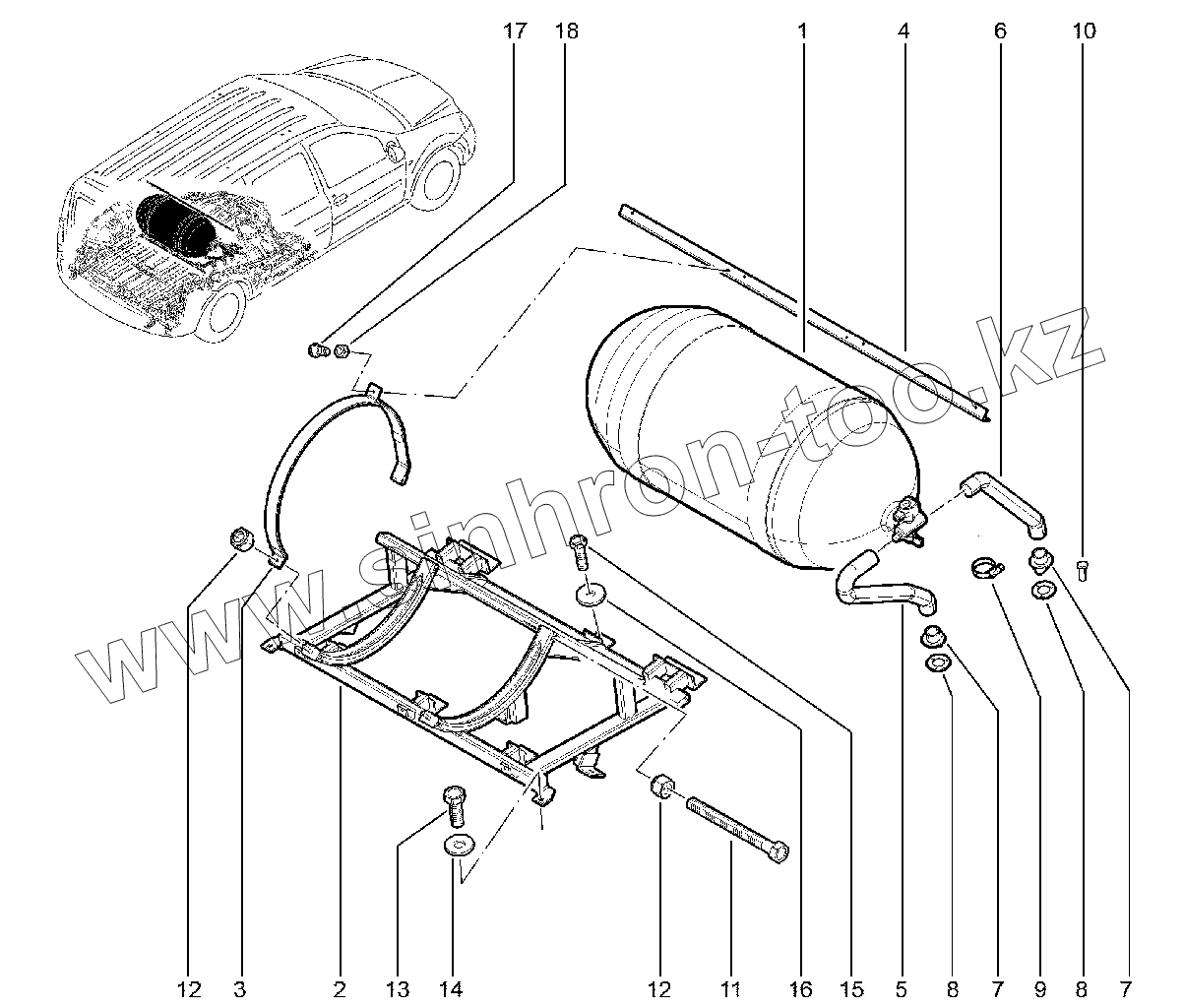 17 18 1 4 6 10

www.sinhron-too.kz

12 3 2 13 14 12 11 16 15 5 8 7 9 8 7