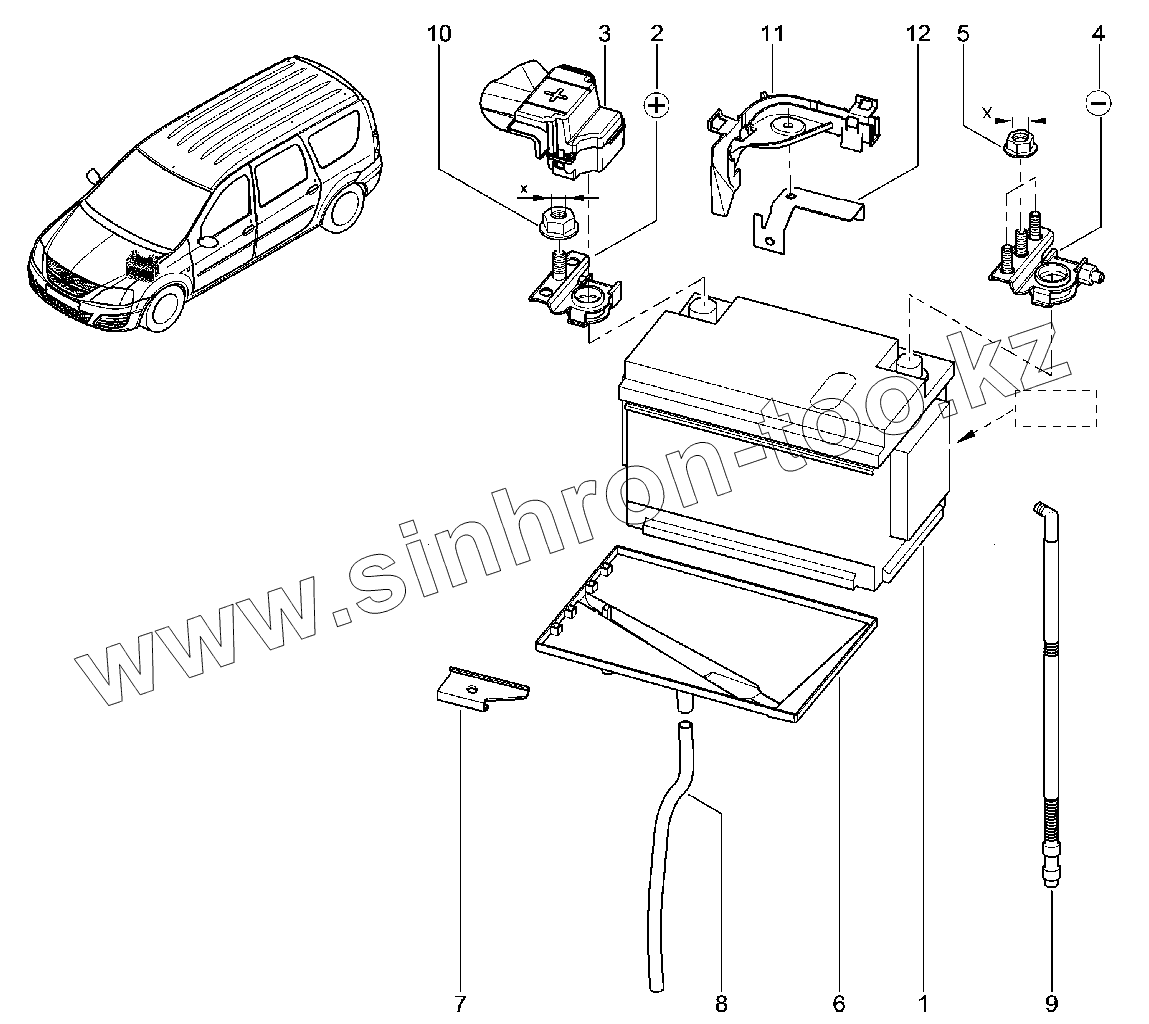 10
3
2
+
11
12
5
4
−
x
x
www.sinhron-too.kz
7
8
6
1
9