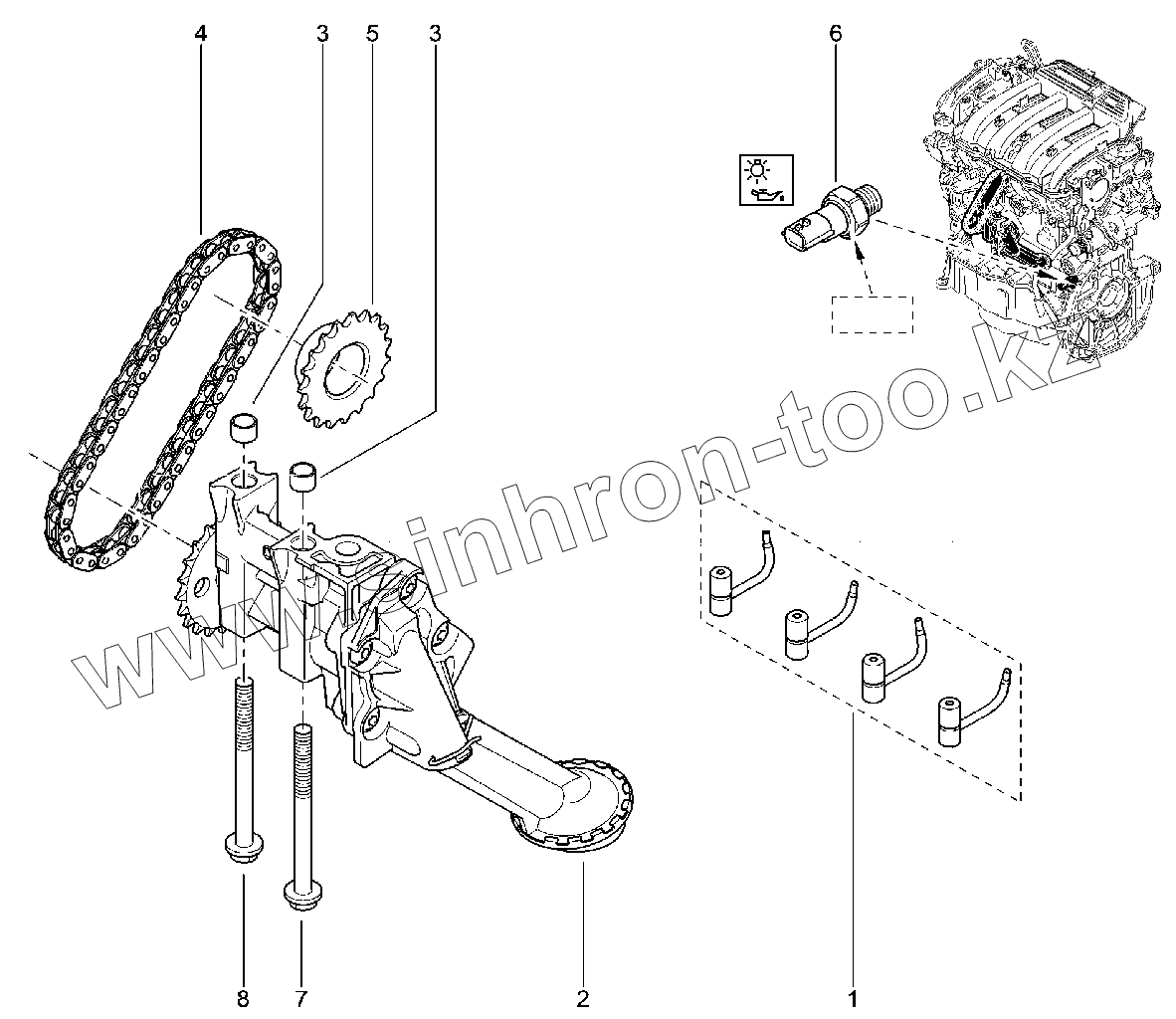 4
3
5
3
6
www.sinhron-too.kz
8
7
2
1