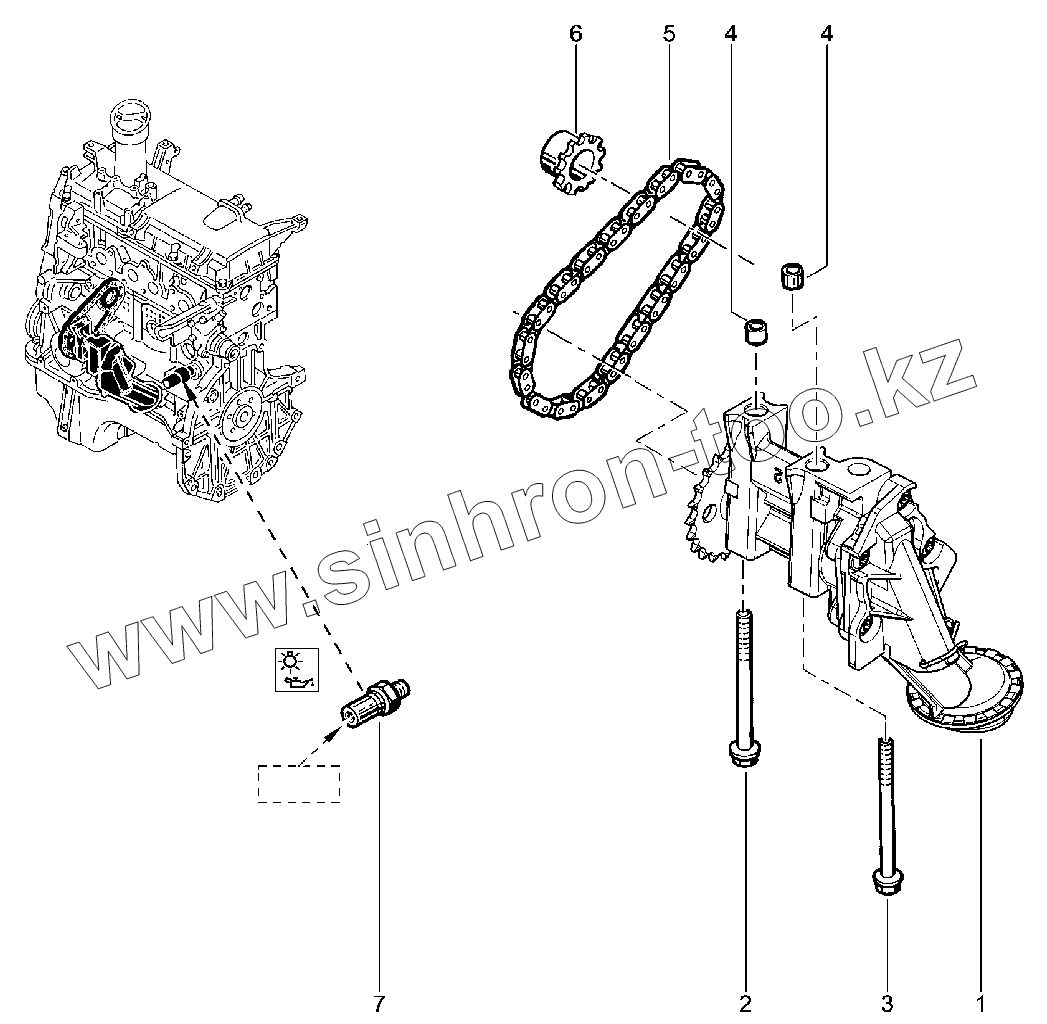 6
5
4
4
www.sinhron-too.kz
7
2
3
1