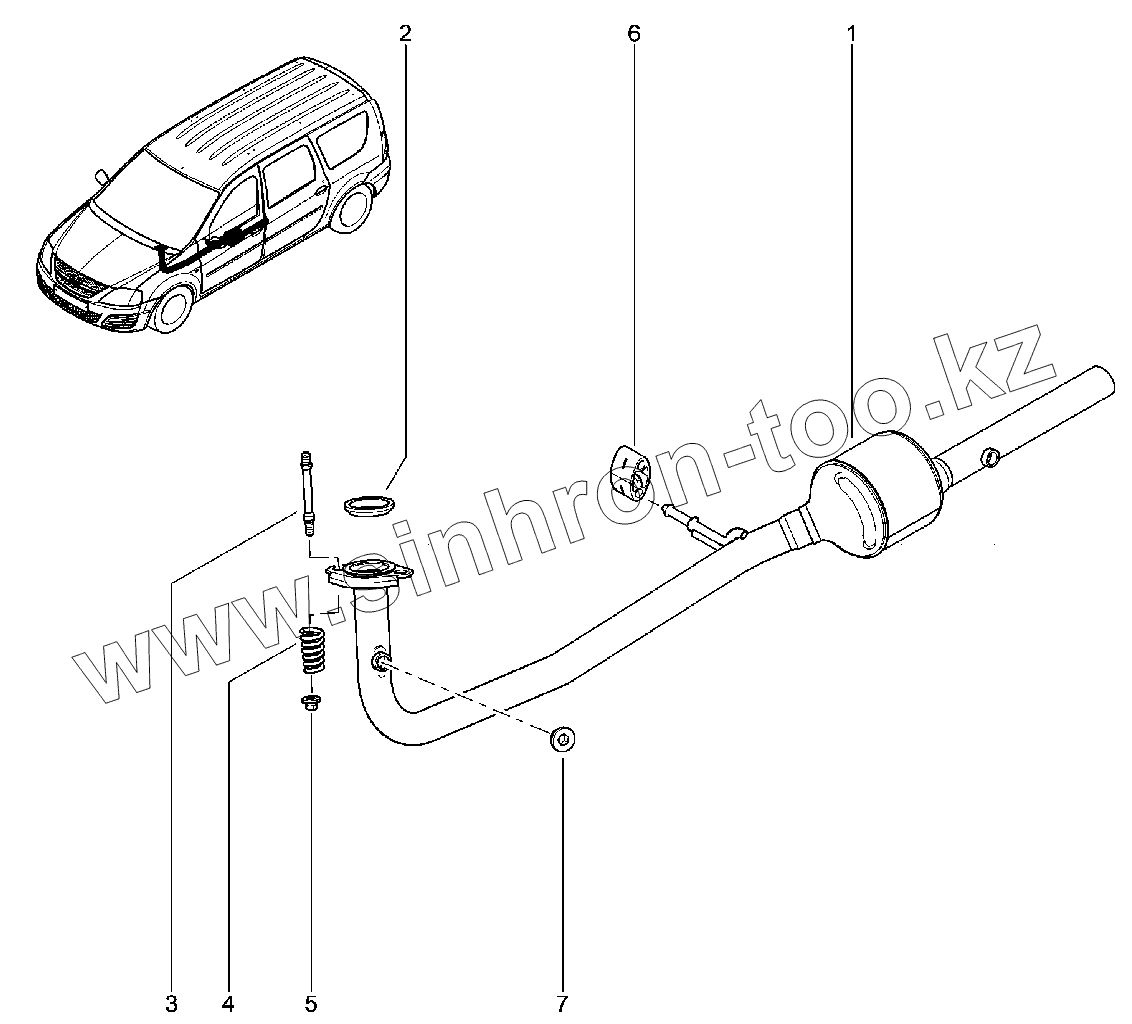 2
6
1
www.sinhron-too.kz
3
4
5
7