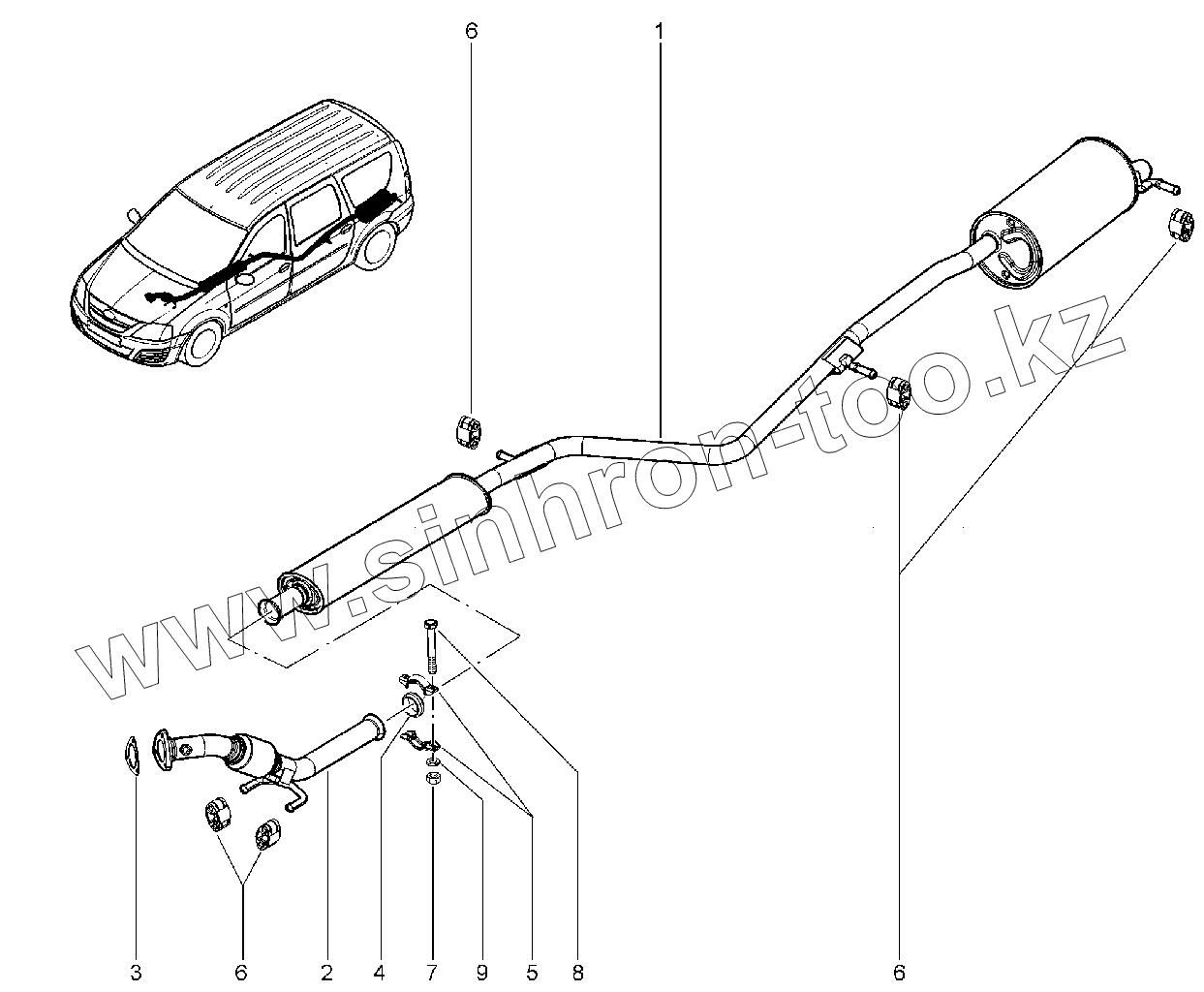 6
1
www.sinhron-too.kz
3
6
2
4
7
9
5
8
6