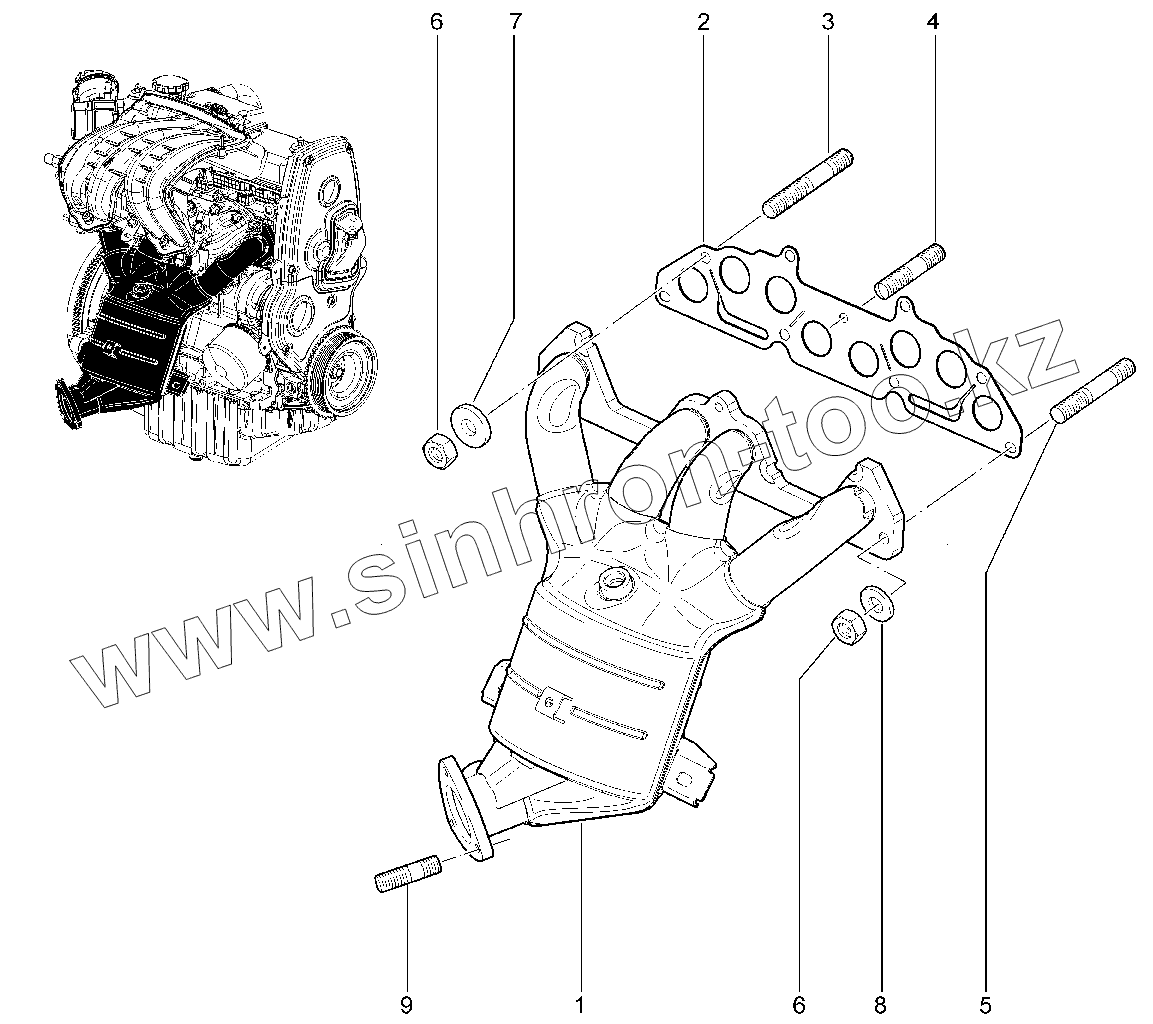 6 7 2 3 4

www.sinhron-too.kz

9 1 6 8 5