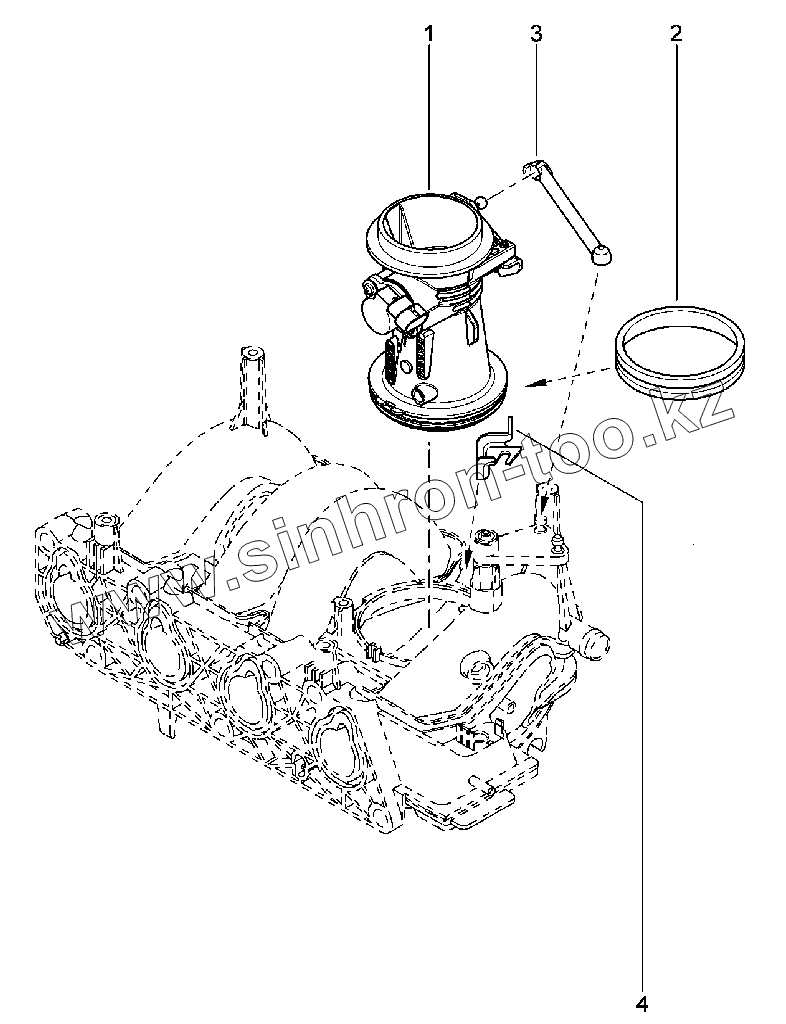 1
3
2
www.sinhron-too.kz
4