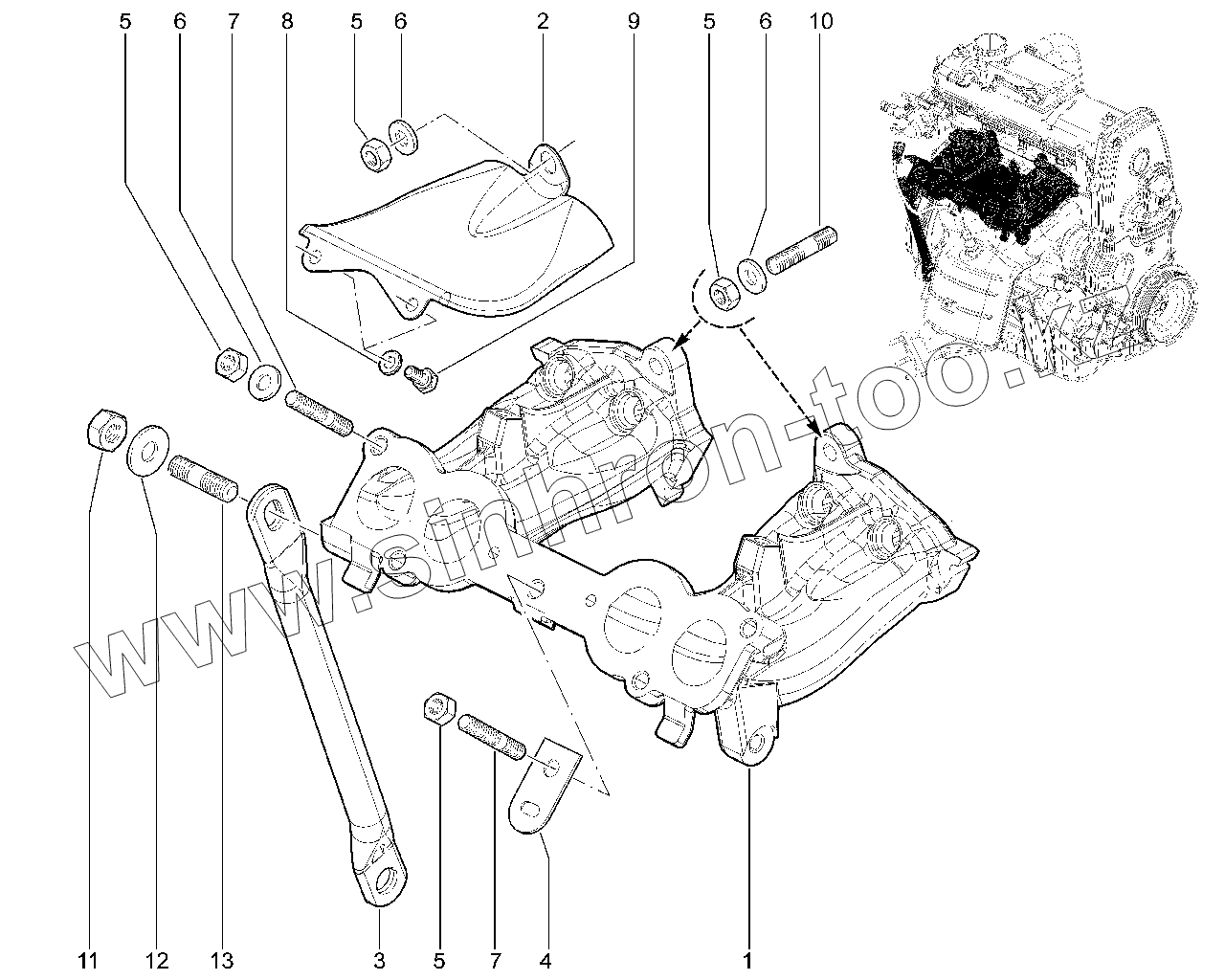 5 6 7 8 5 6 2 9 5 6 10

www.sinhron-too.kz

11 12 13 3 5 7 4 1