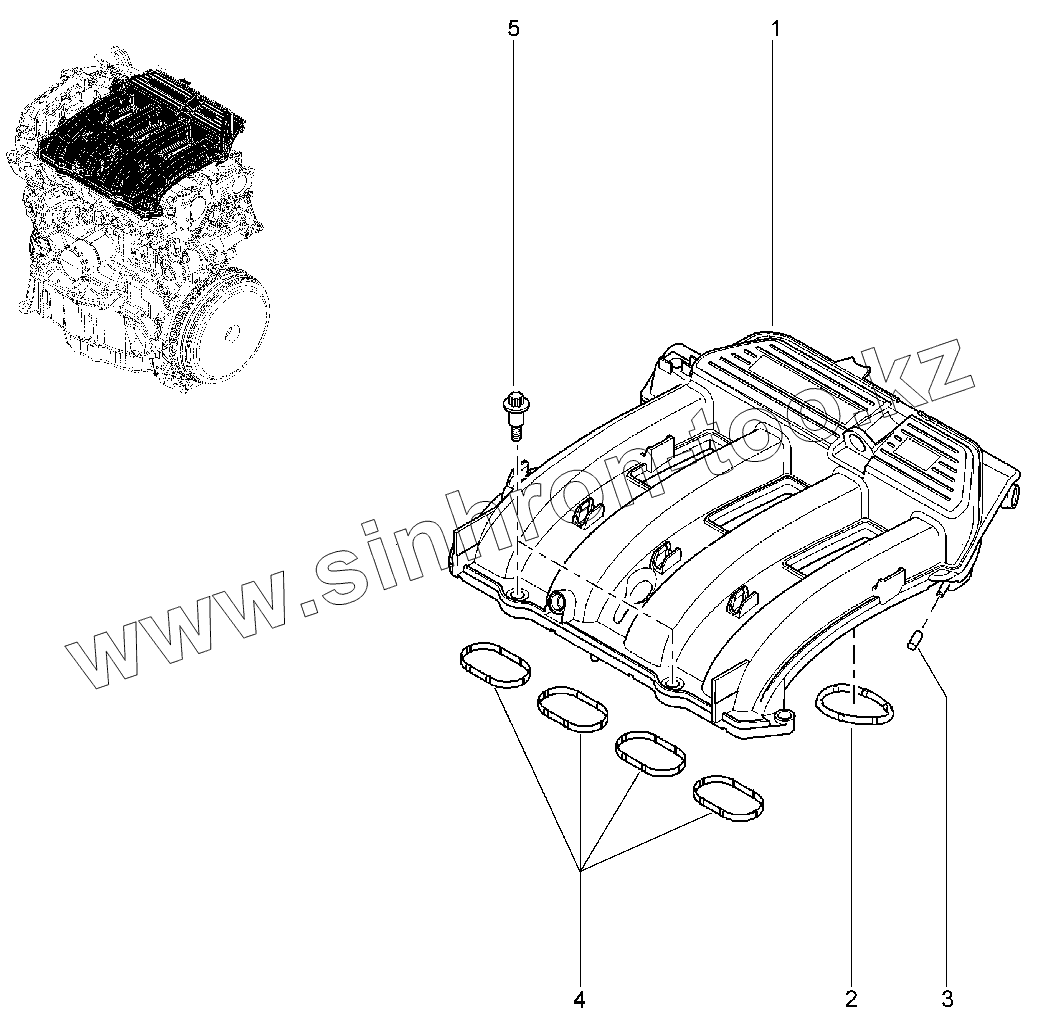 5
1
www.sinhron-too.kz
4
2
3