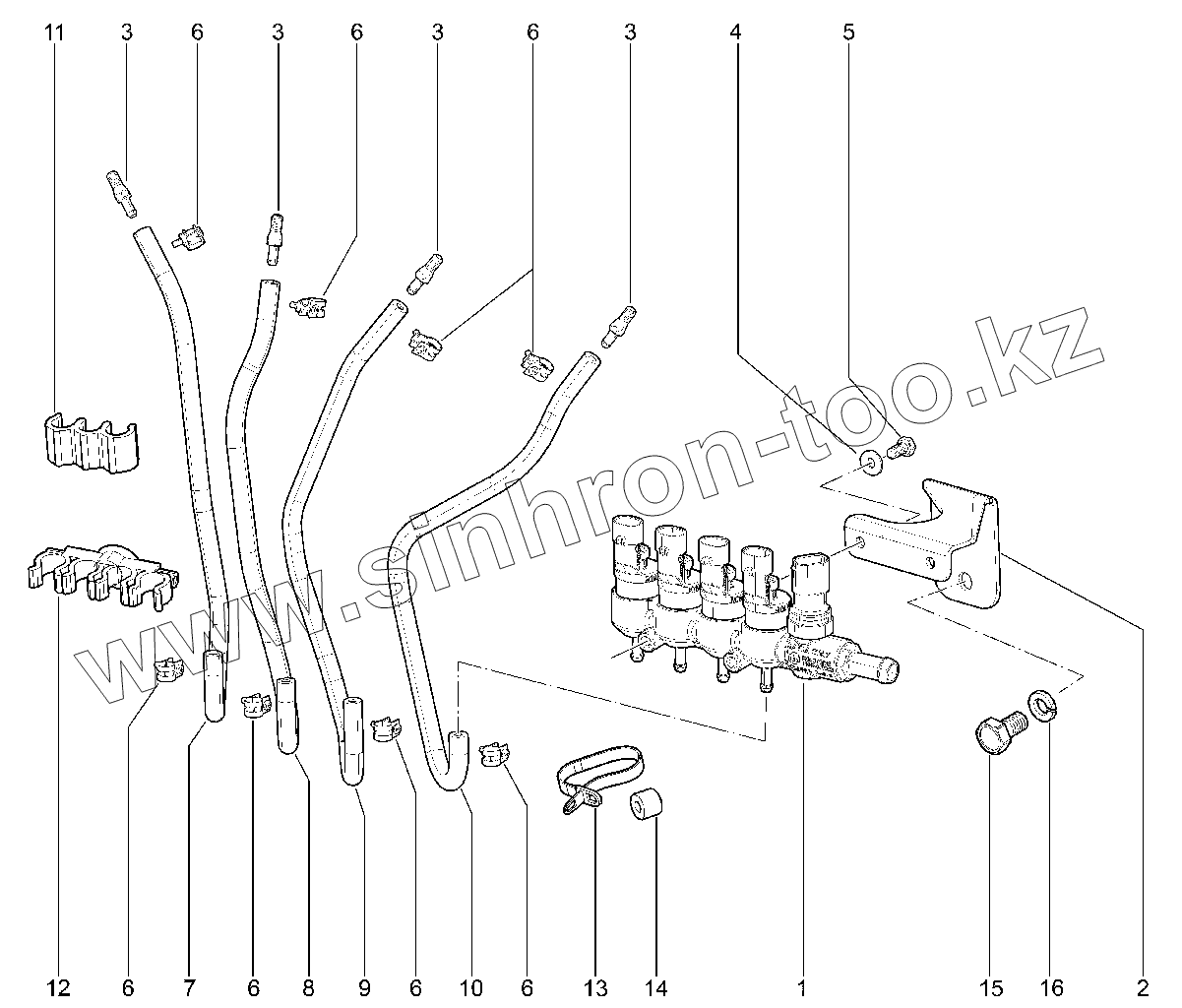 11 3 6 3 6 3 6 3 4 5

www.sinhron-too.kz

12 6 7 6 8 9 6 10 6 13 14 1 15 16 2