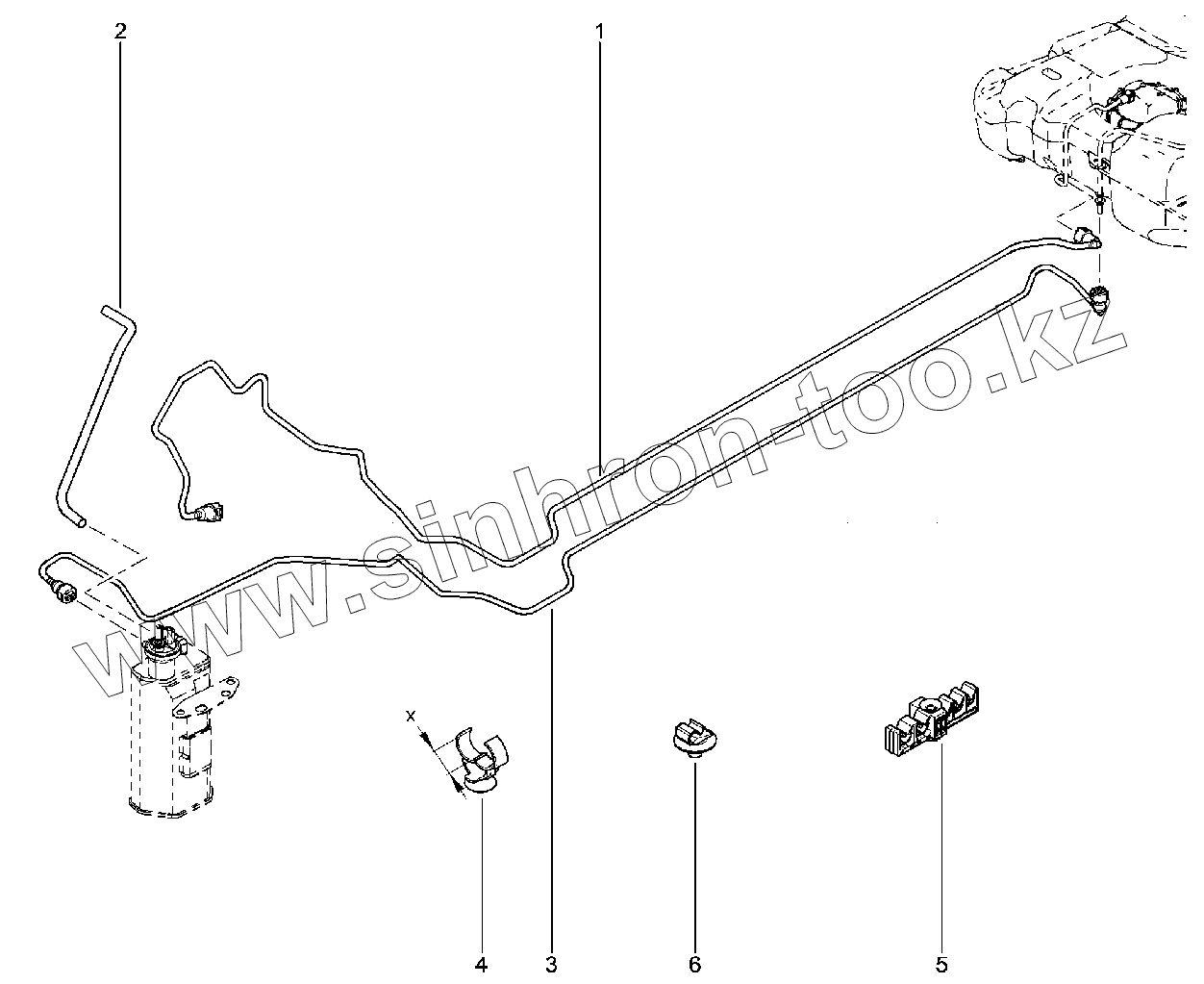 2

1

www.sinhron-too.kz

x

4

3

6

5