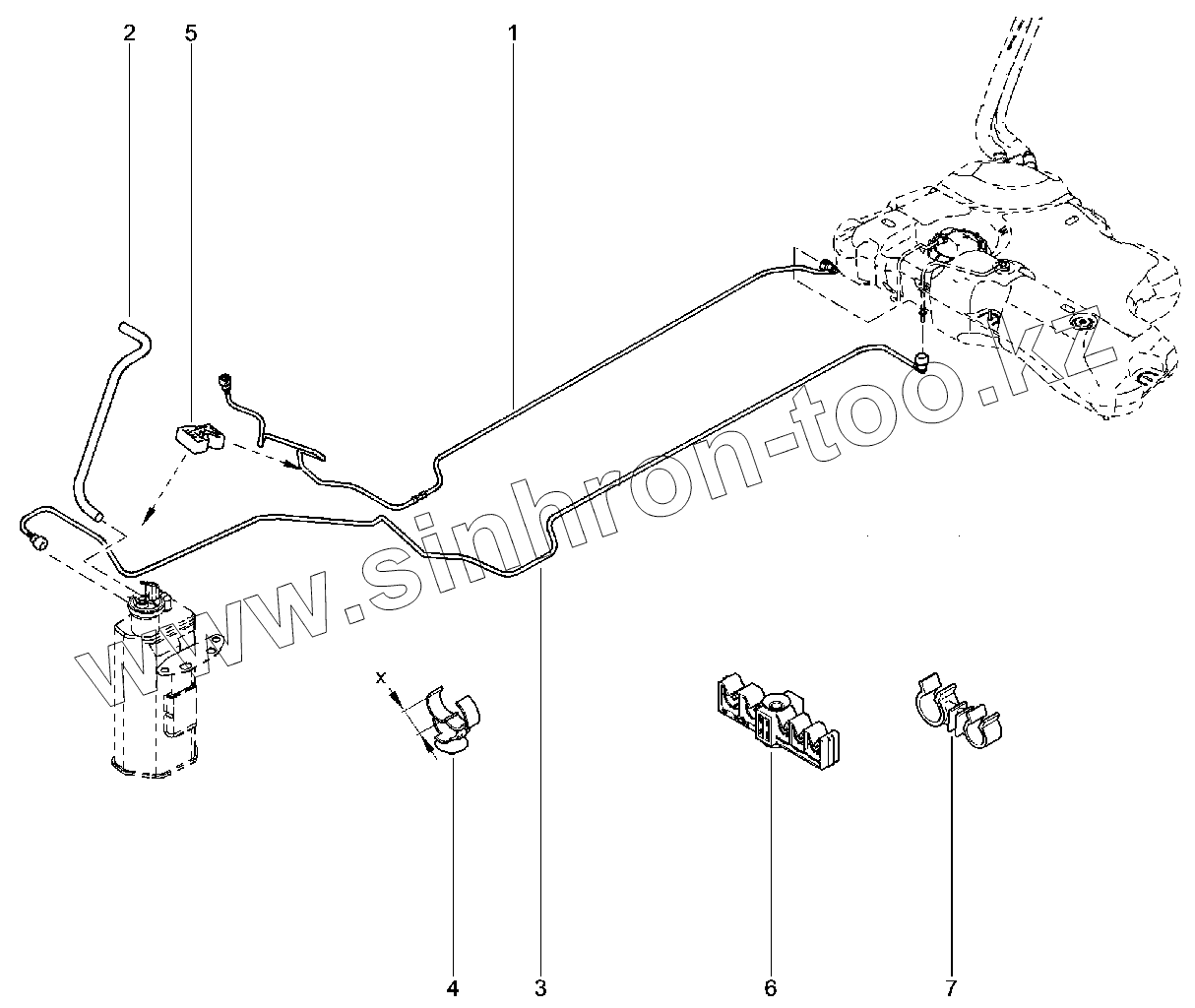 2
5
1
www.sinhron-too.kz
x
4
3
6
7