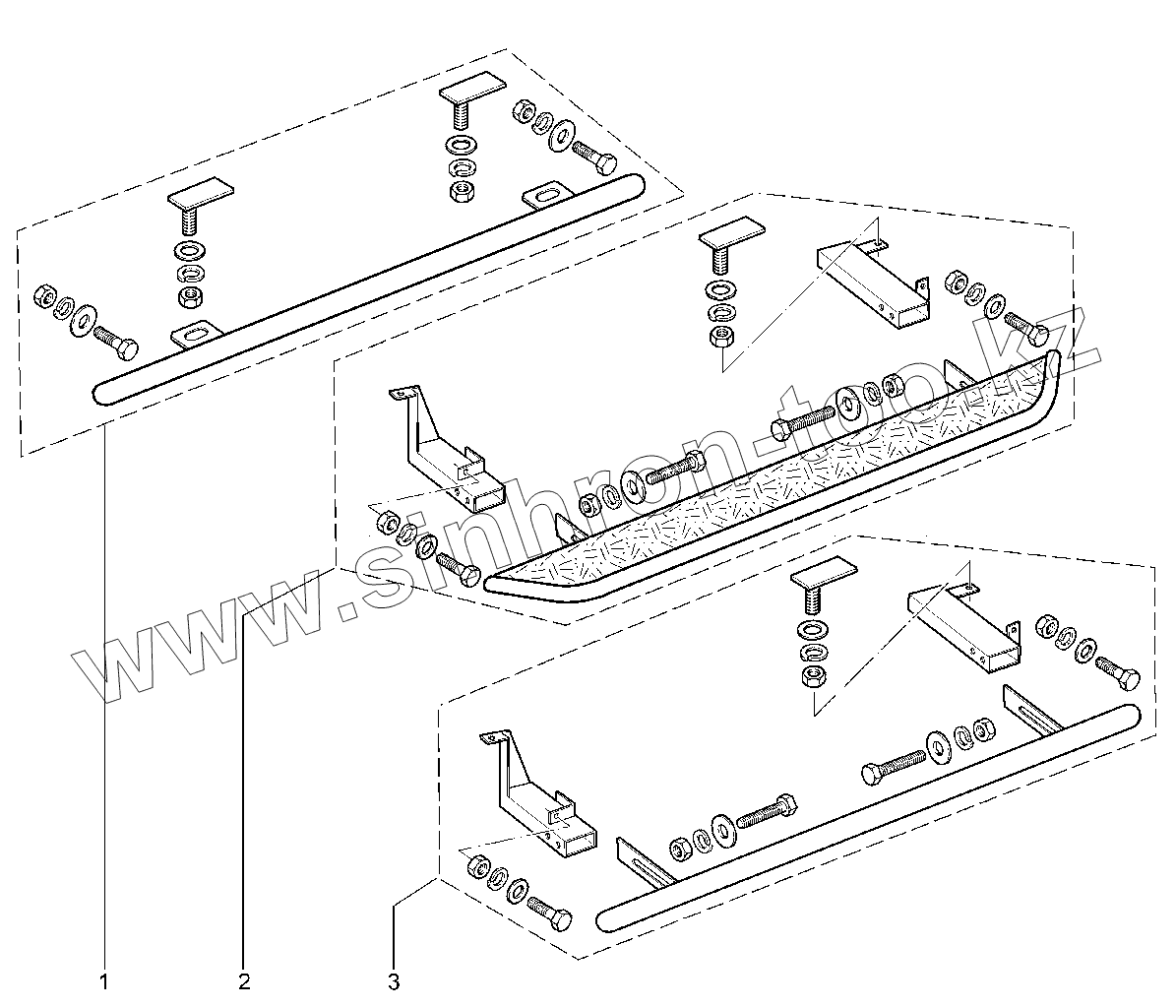 www.sinhron-too.kz

1

2

3