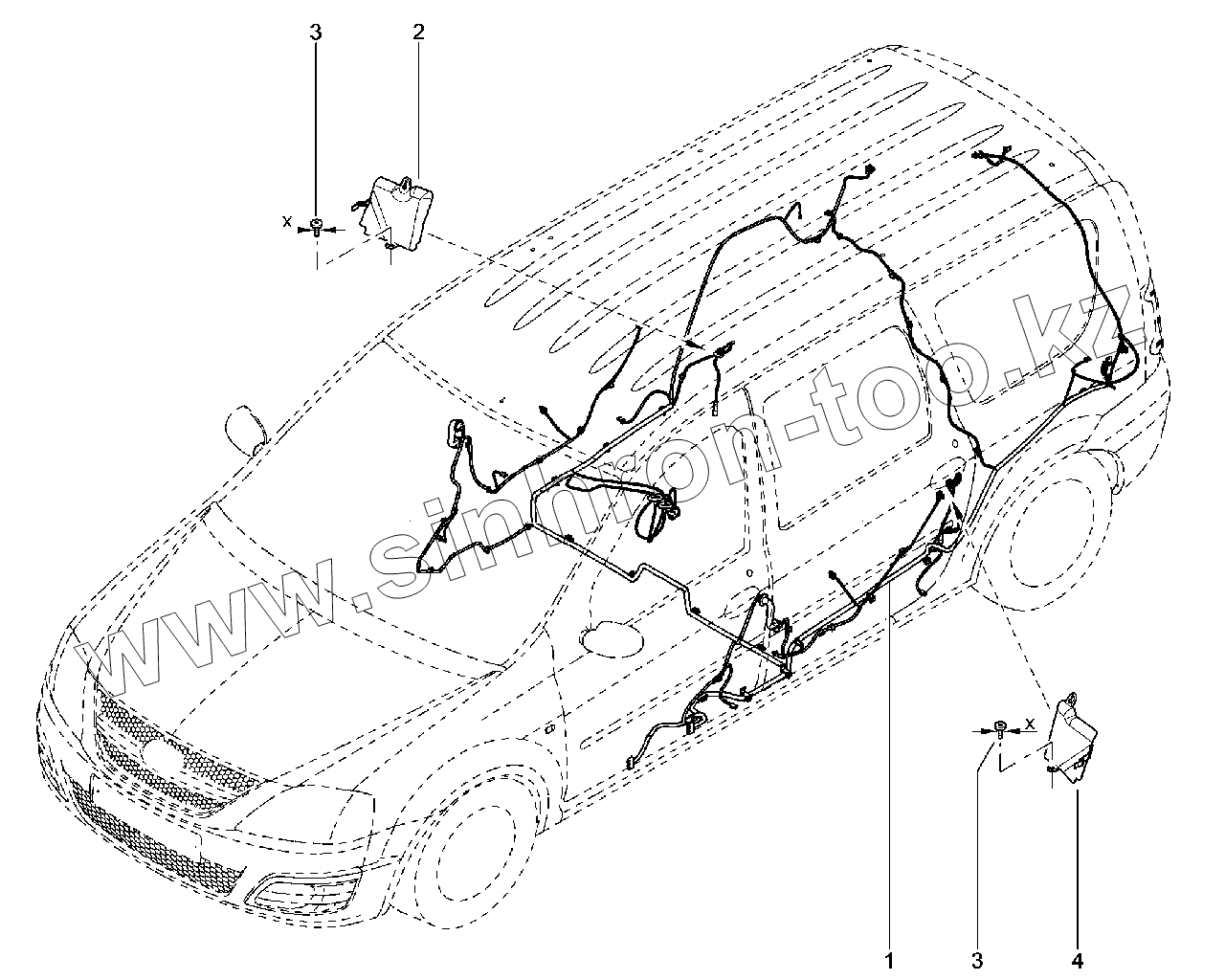 3
2
x
www.sinhron-too.kz
x
1
3
4