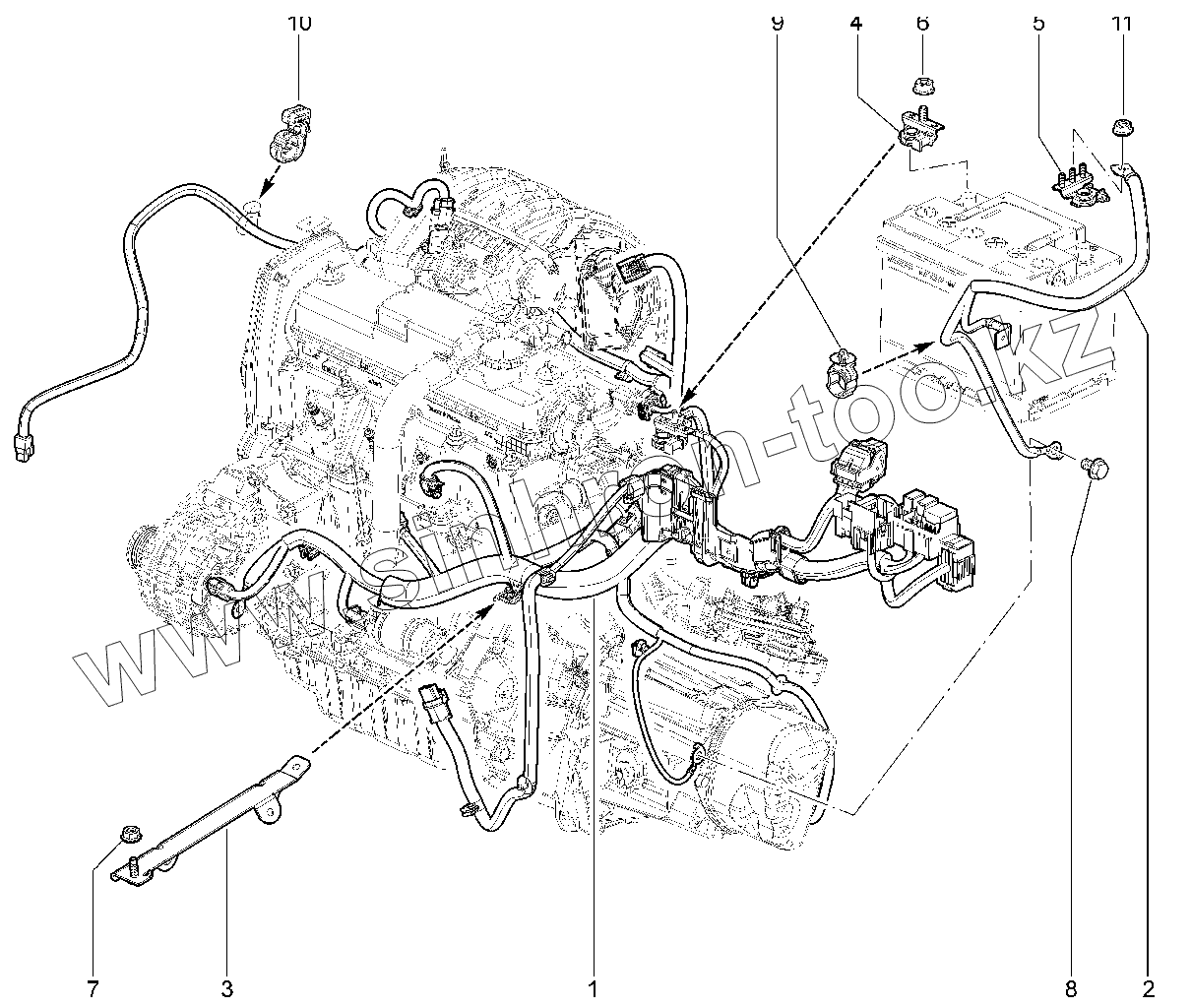 10
9
4
6
5
11
www.sinhron-too.kz
7
3
1
8
2