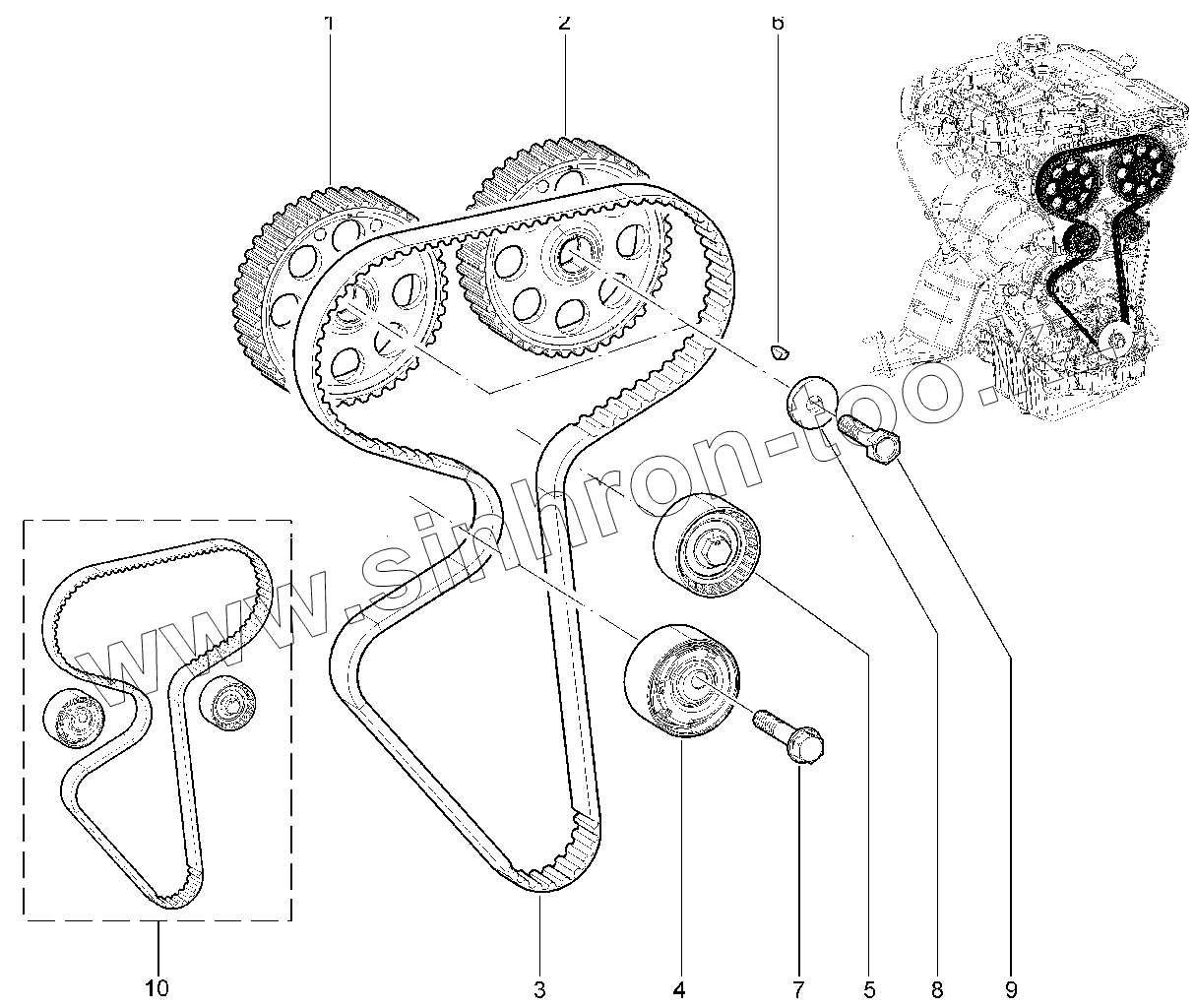 1
2
6
www.sinhron-too.kz
10
3
4
7
5
8
9