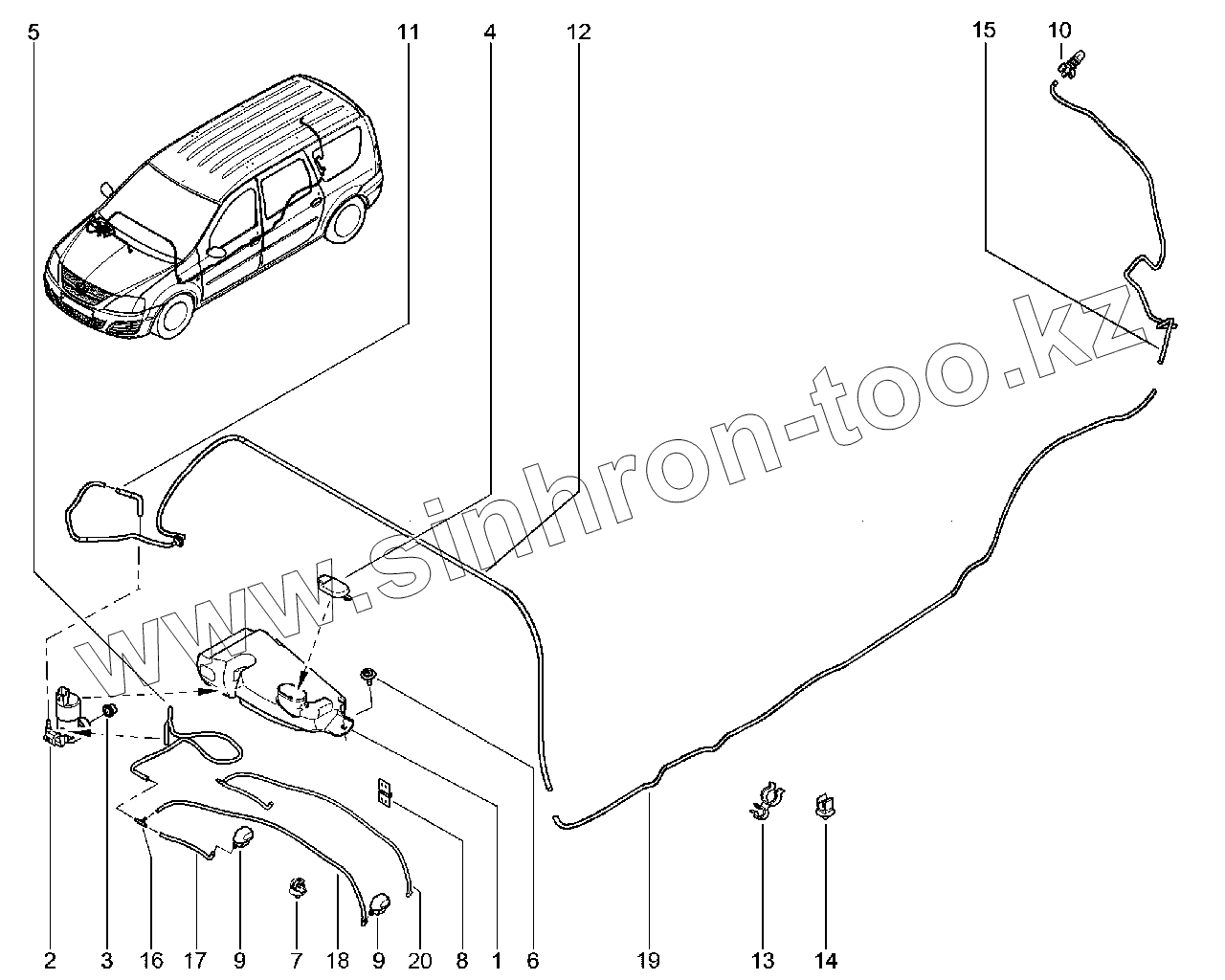 5
11
4
12
15
10

www.sinhron-too.kz

2
3
16
17
9
7
18
9
20
8
1
6
19
13
14