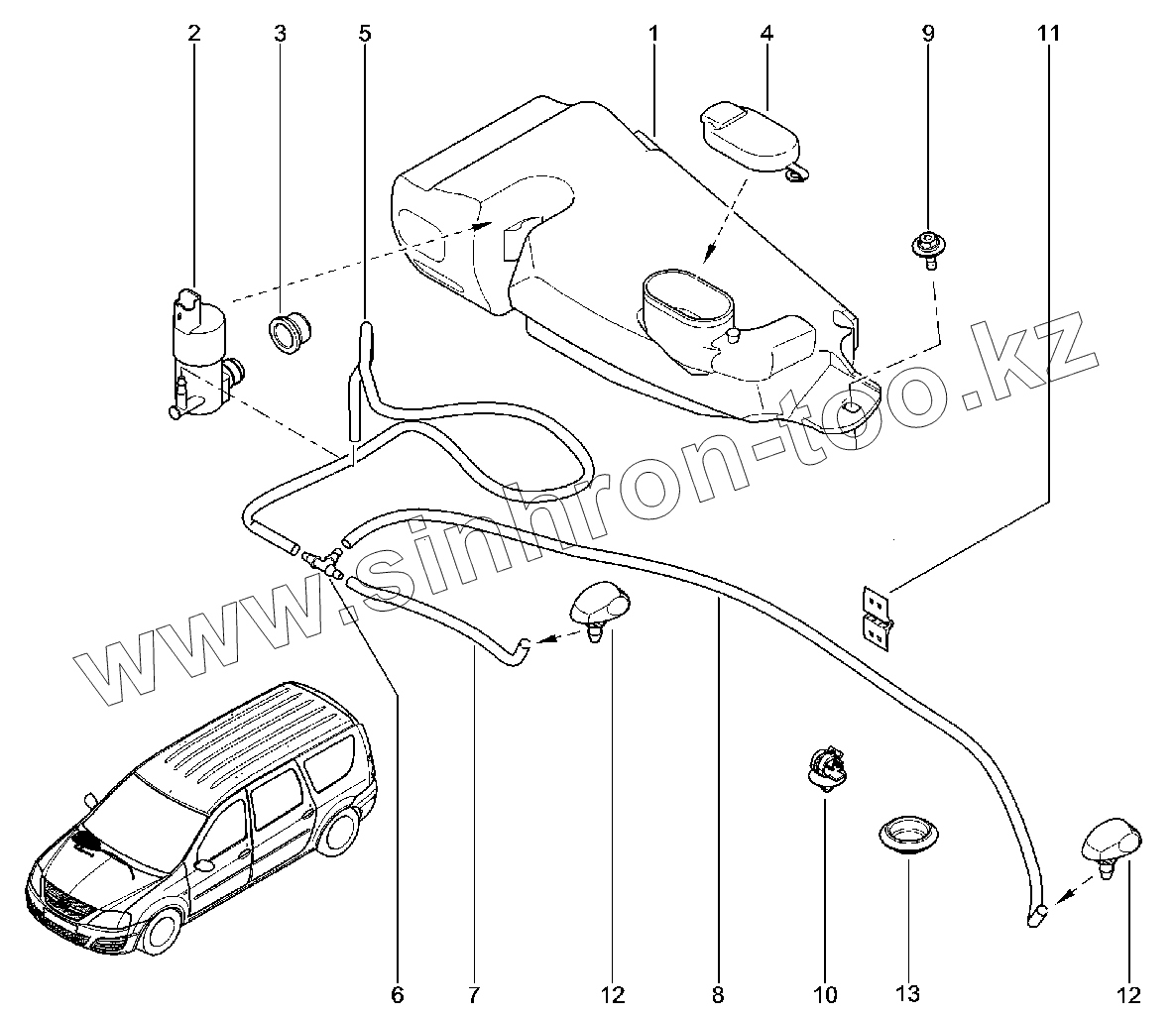 2
3
5
1
4
9
11

www.sinhron-too.kz

6
7
12
8
10
13
12