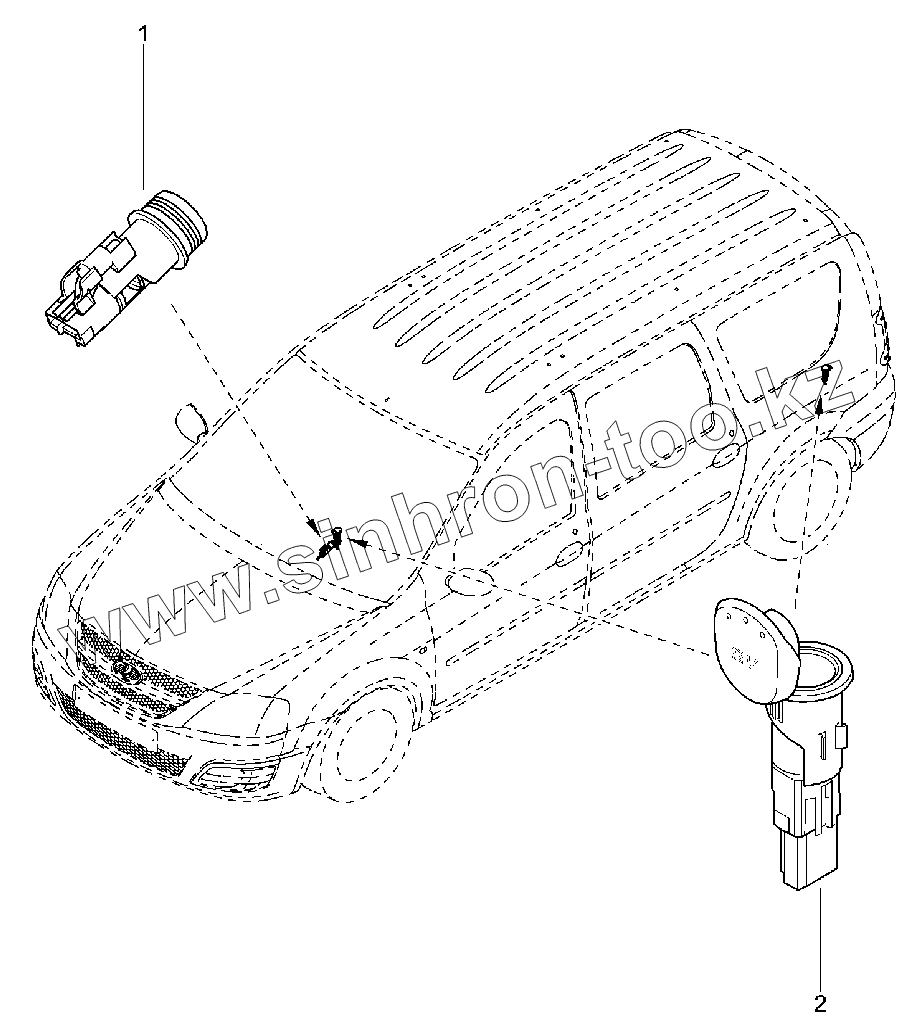 1

www.sinhron-too.kz

2