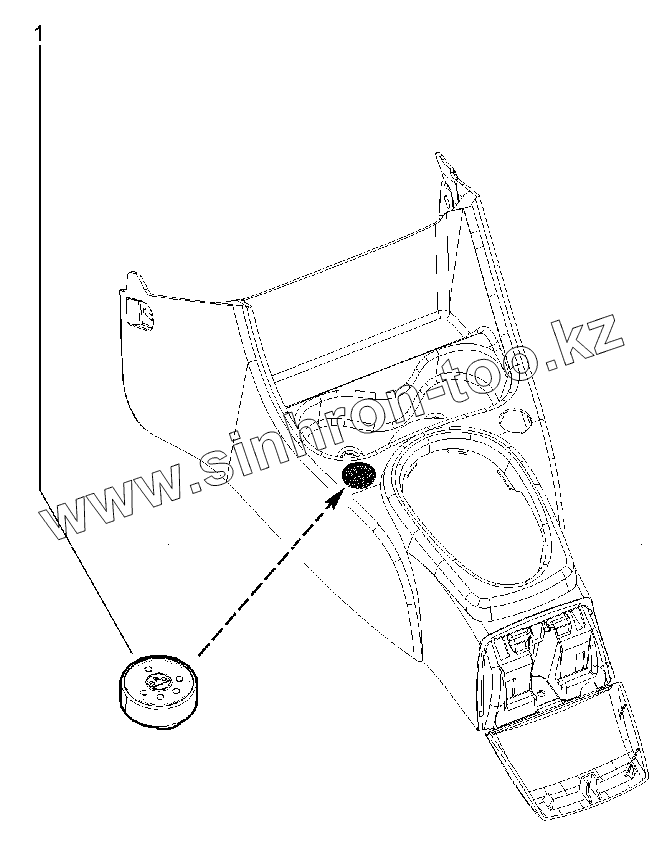 1

www.sinhron-too.kz