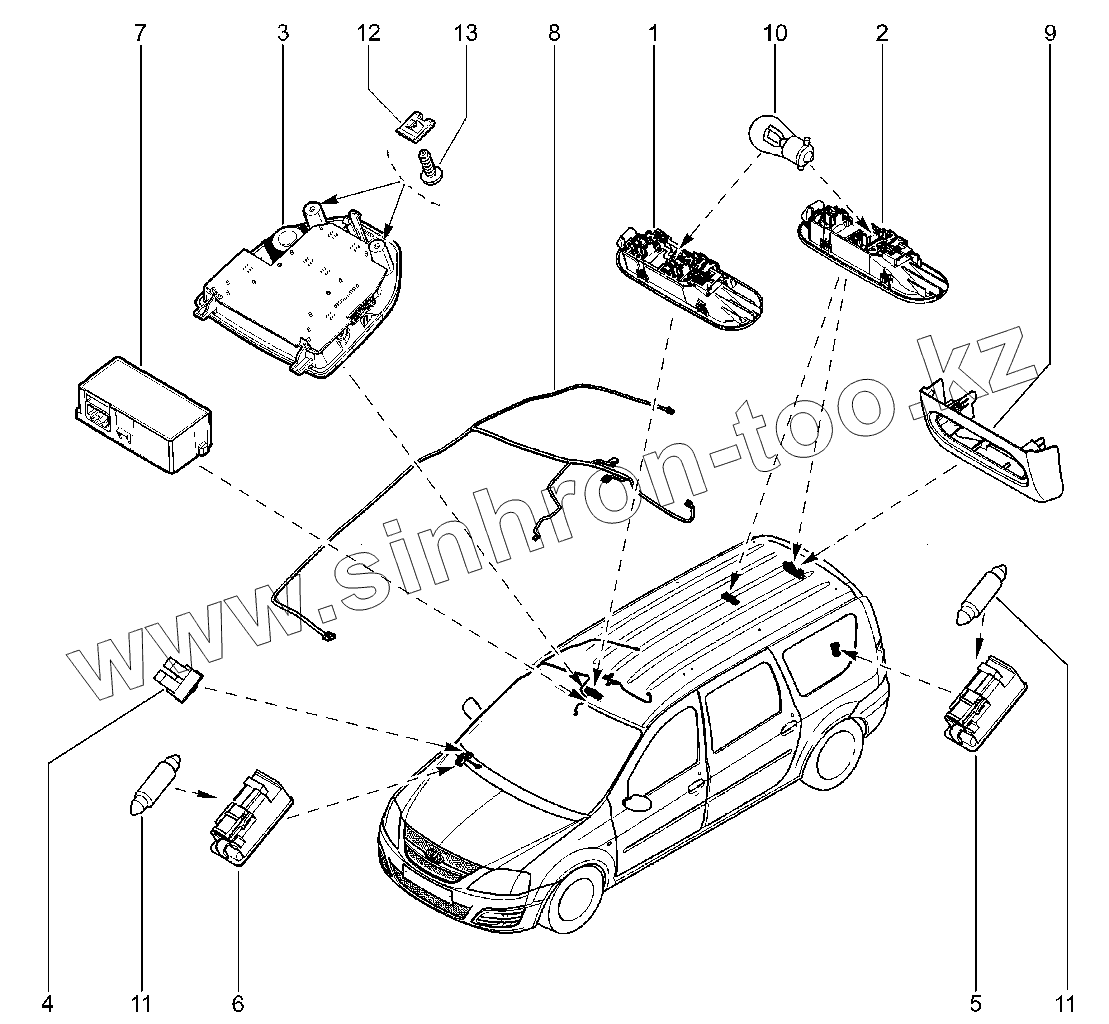 7
3
12
13
8
1
10
2
9
www.sinhron-too.kz
4
11
6
5
11