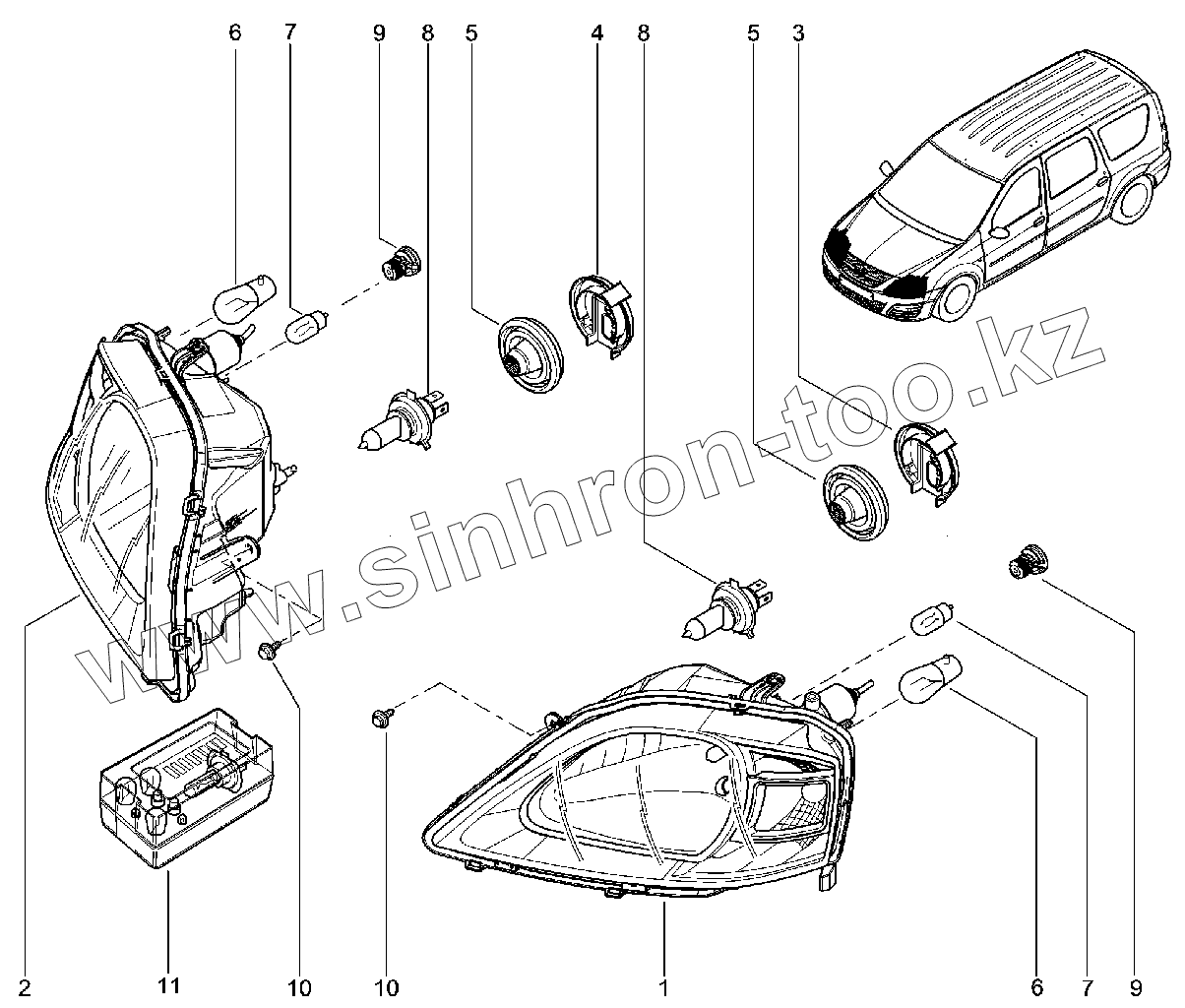 6 7 9 8 5 4 8 5 3

www.sinhron-too.kz

2 11 10 10 1 6 7 9