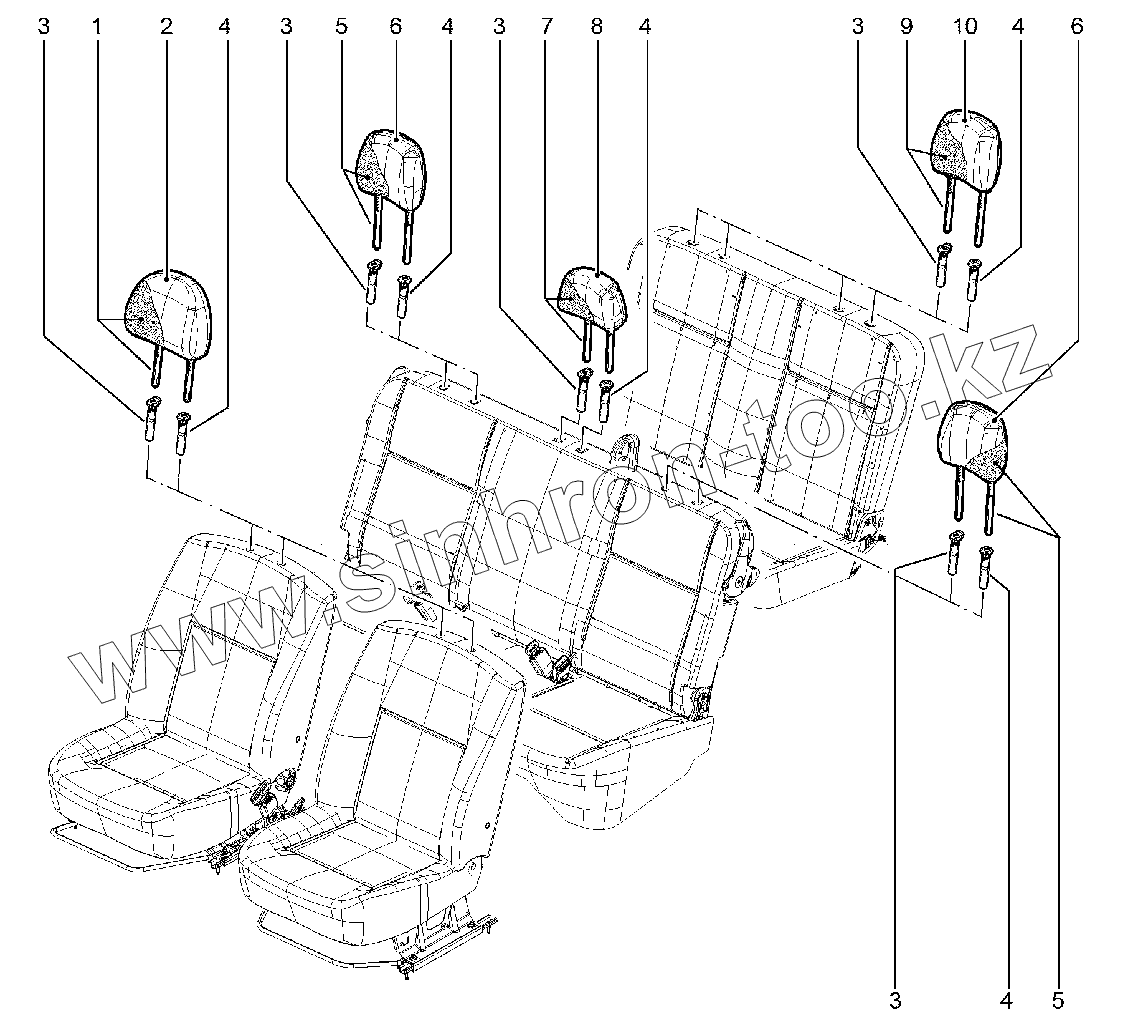 3 1 2 4 3 5 6 4 3 7 8 4 3 9 10 4 6

www.sinhron-too.kz

3 4 5