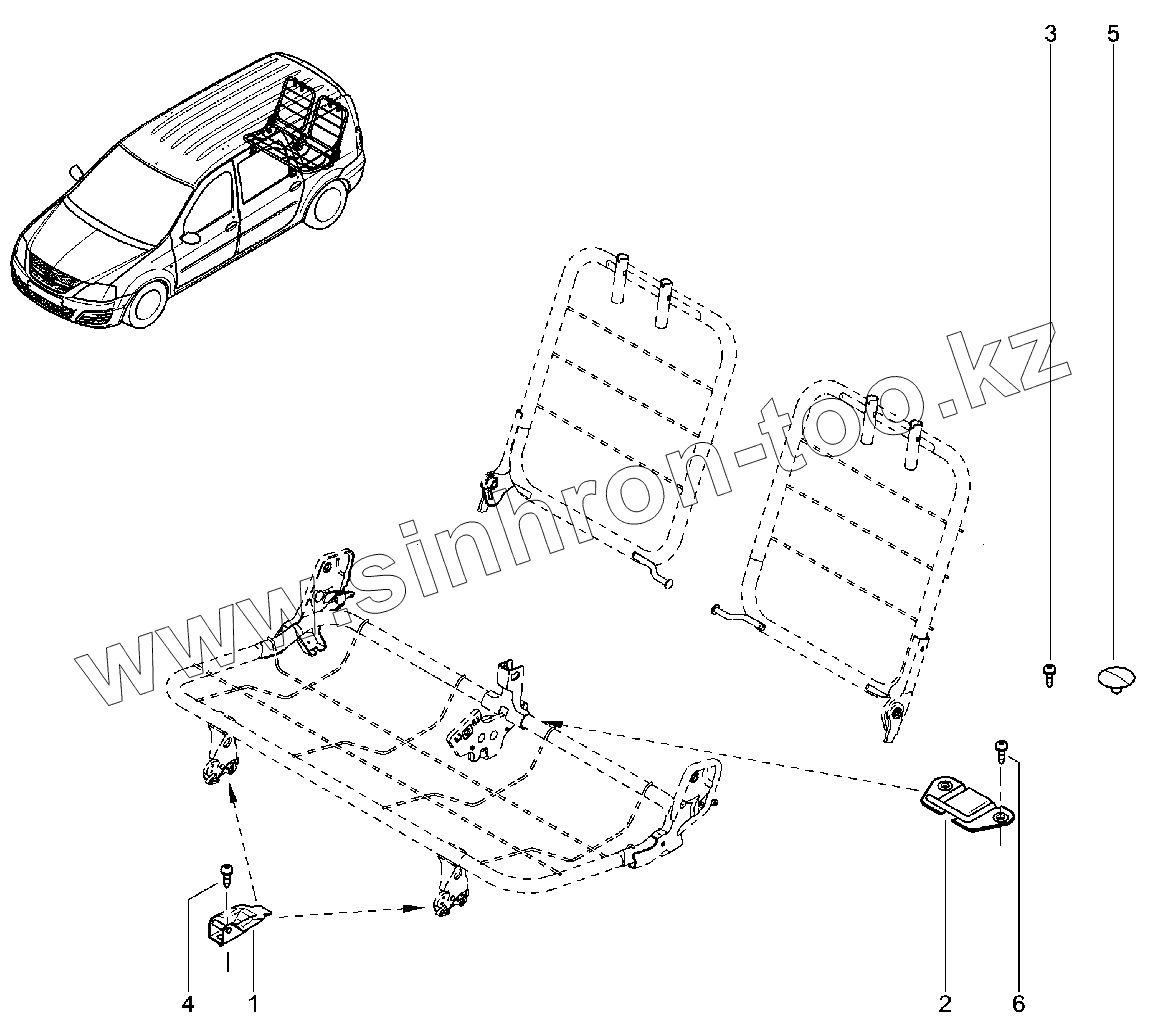 3
5
www.sinhron-too.kz
4
1
2
6