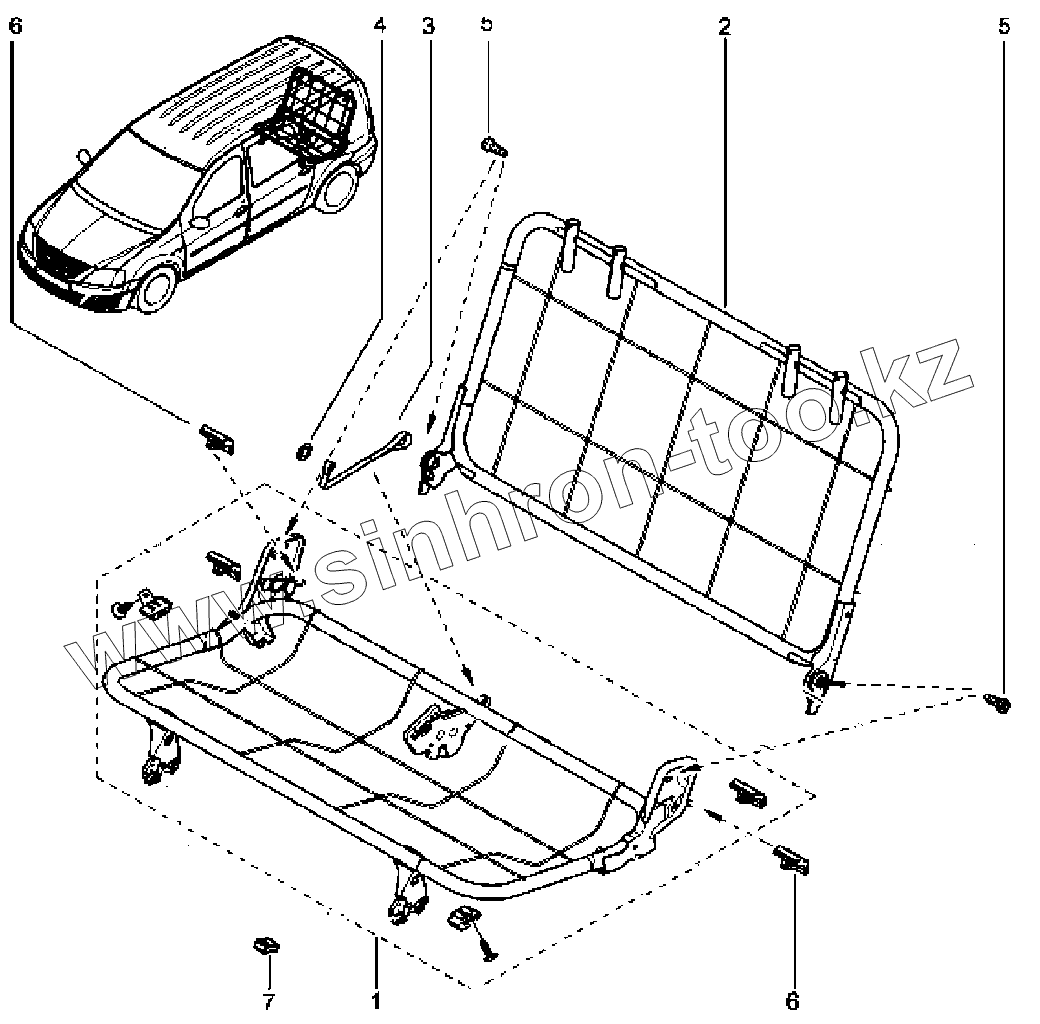 6
4
3
5
2
5
www.sinhron-too.kz
7
1
6