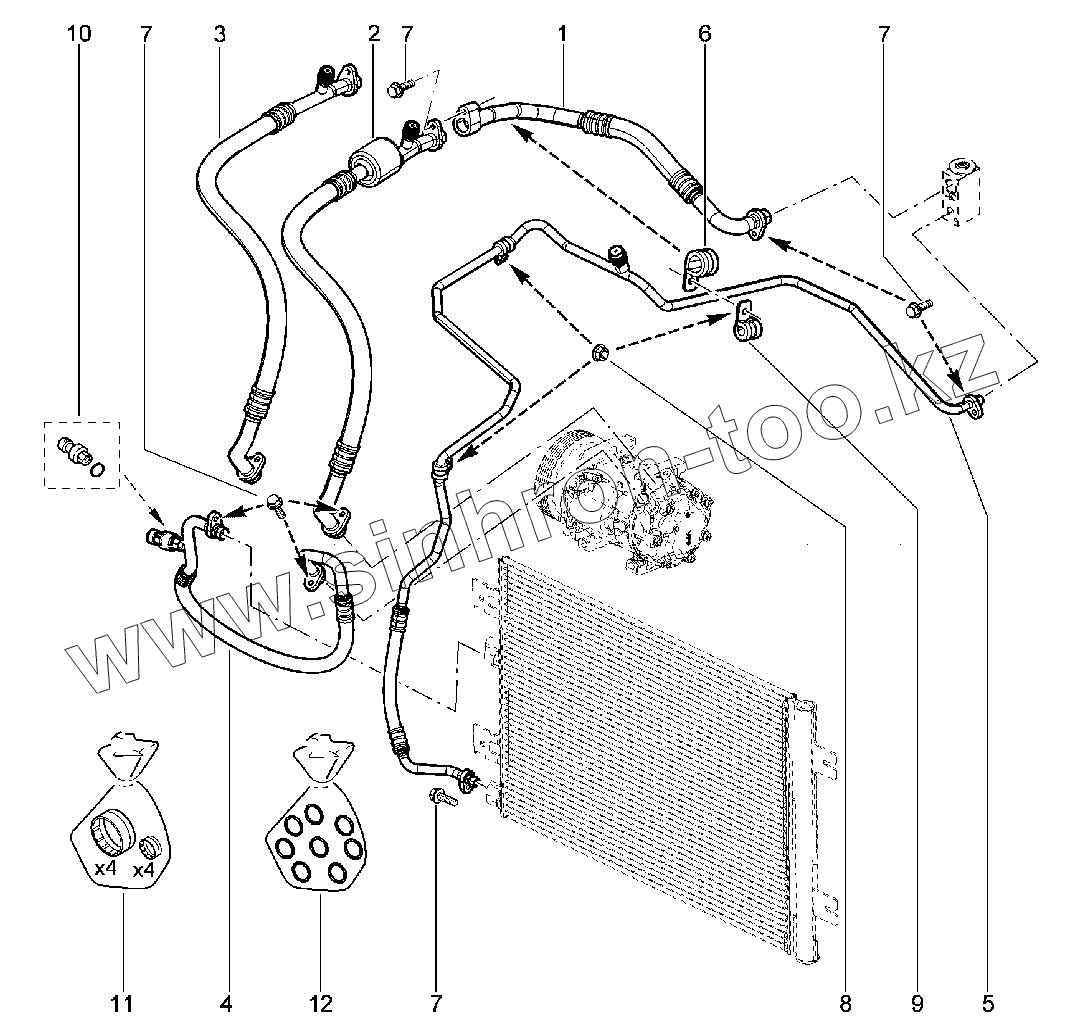 10 7 3 2 7 1 6 7

www.sinhron-too.kz

x4 x4

11 4 12 7 8 9 5