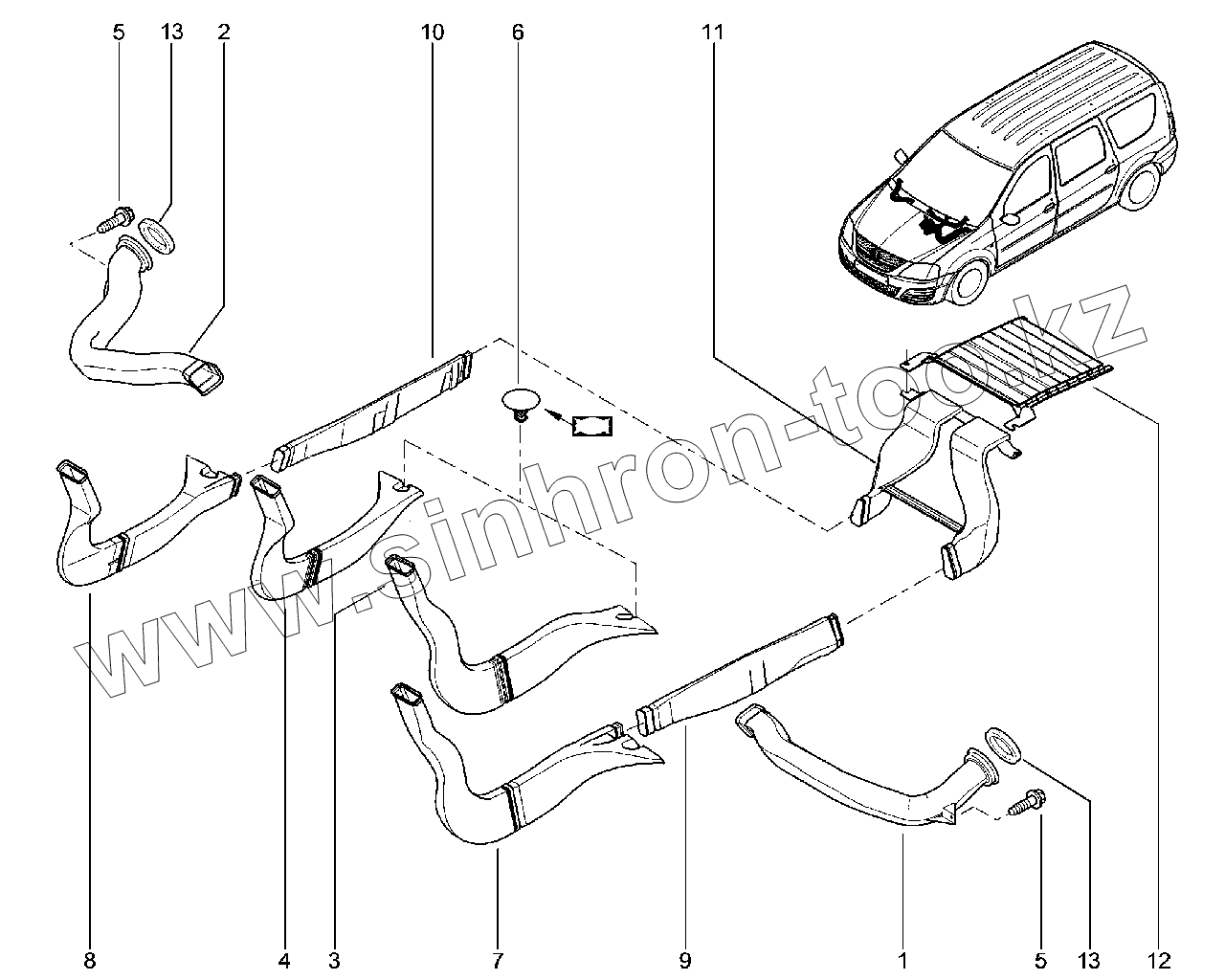 5
13
2
10
6
11

www.sinhron-tool.kz

8
4
3
7
9
1
5
13
12