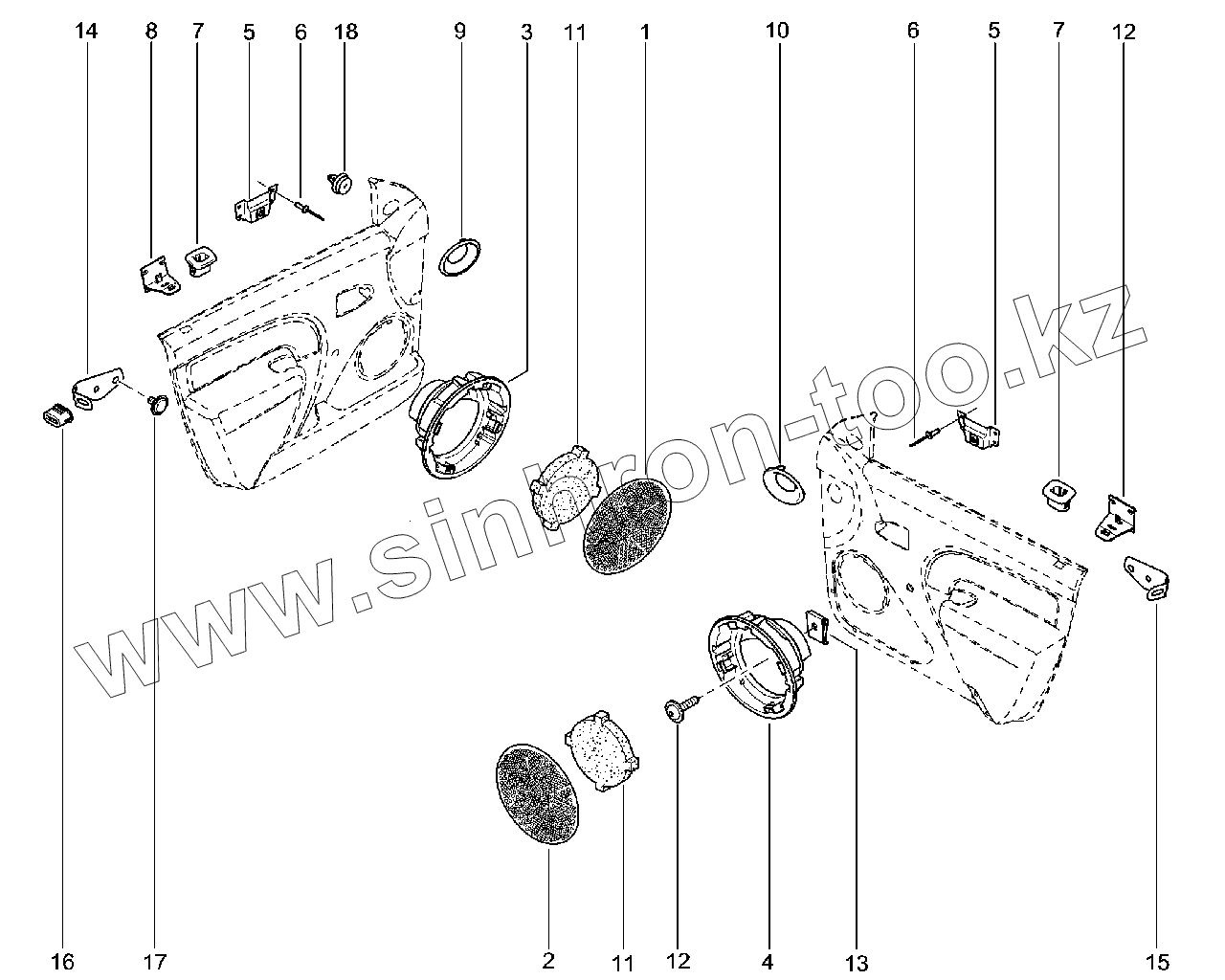 14 8 7 5 6 18 9 3 11 1 10 6 5 7 12

www.sinhron-too.kz

16 17 2 11 12 4 13 15