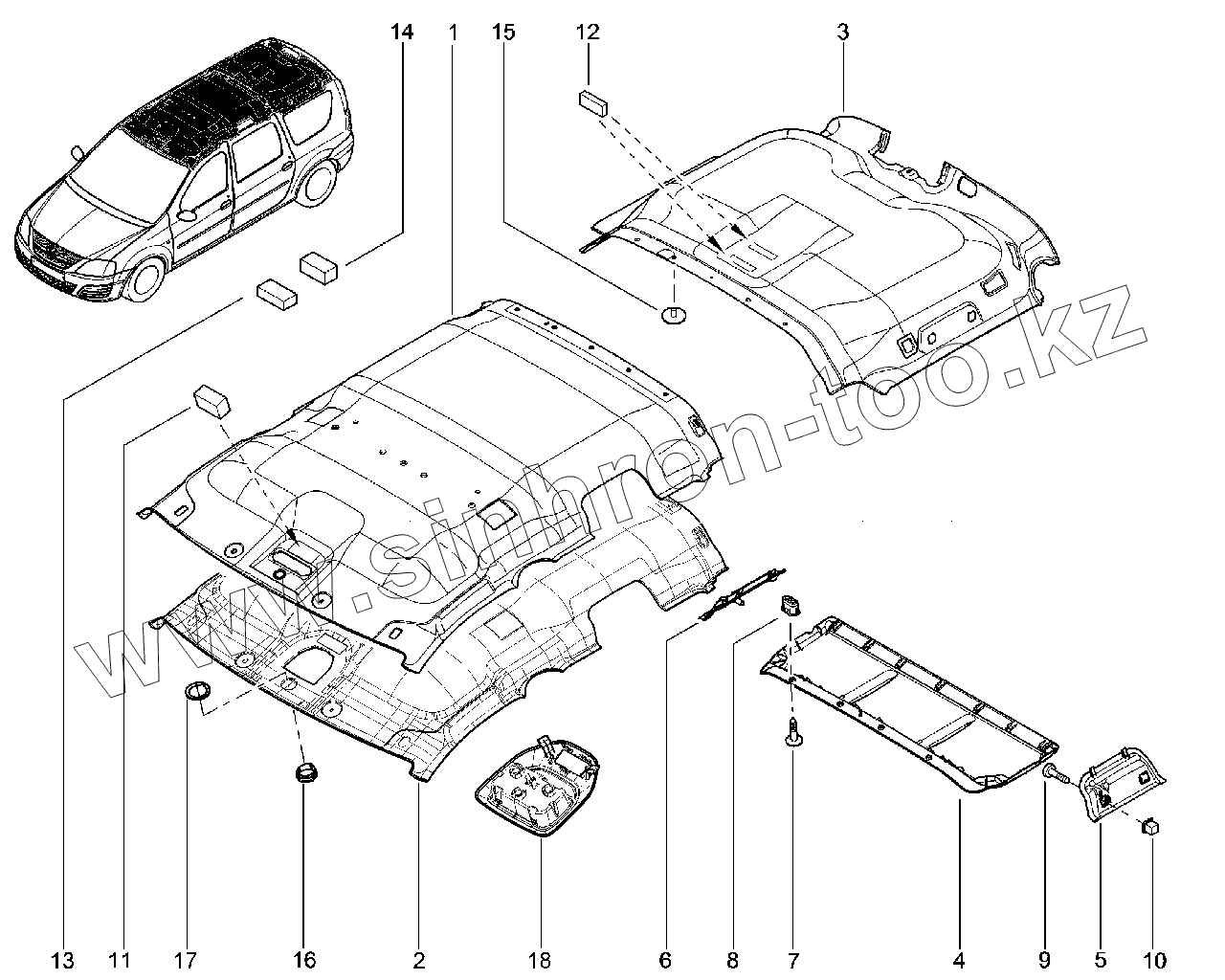 14
1
15
12
3

www.sinhron-too.kz

13
11
17
16
2
18
6
8
7
4
9
5
10